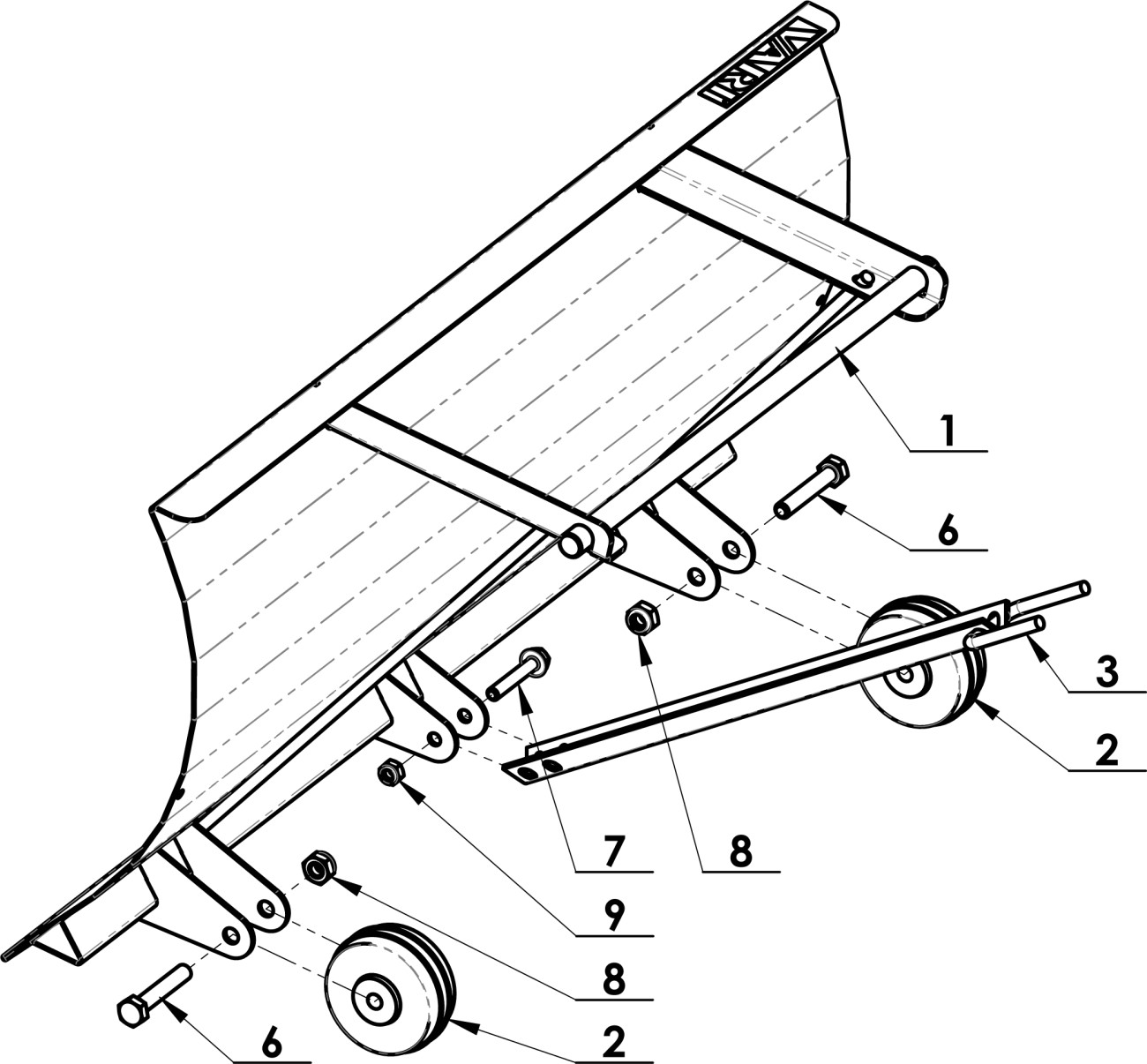 VARI

1

6

3

2

7

8

9

8

6

2