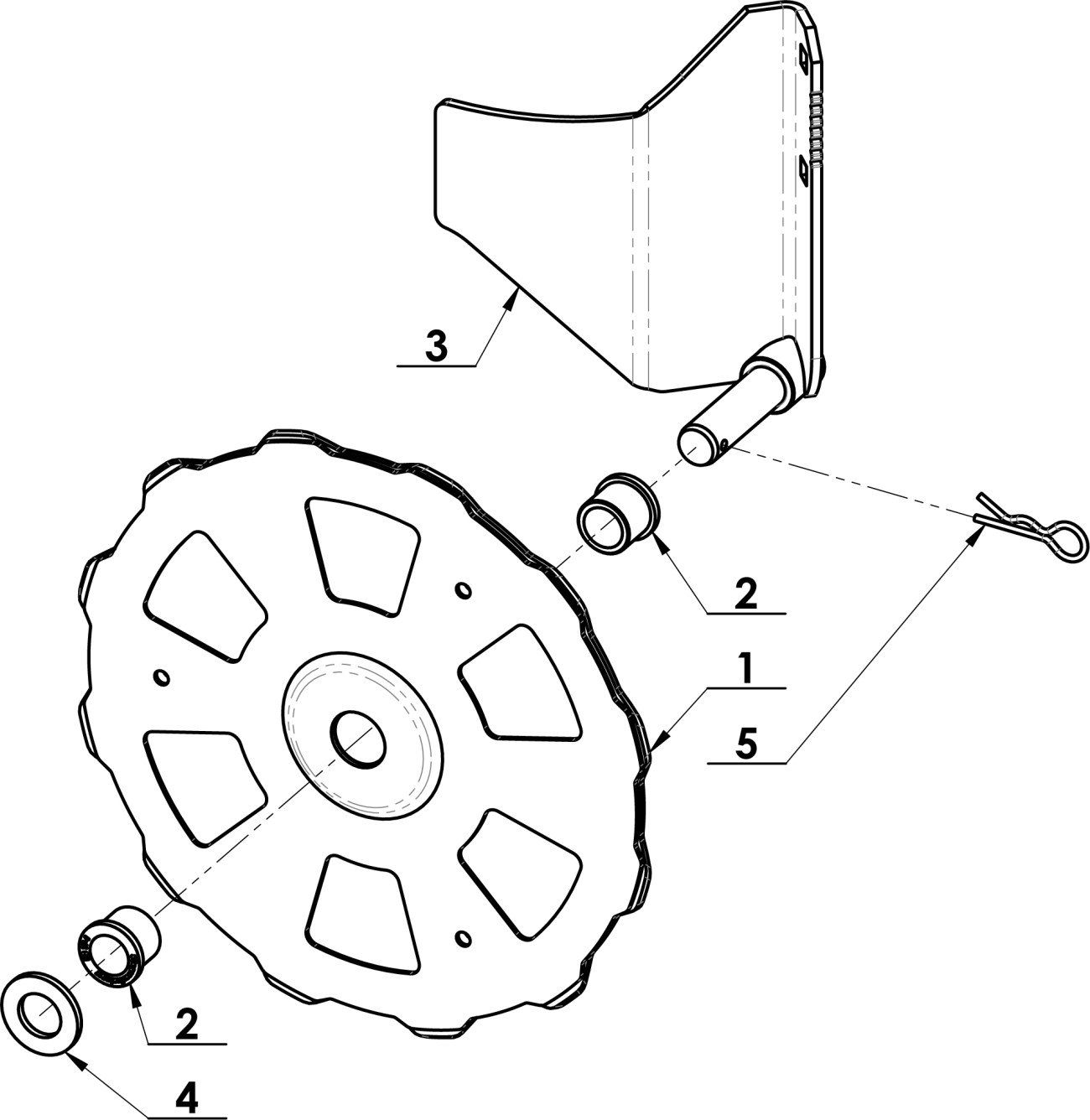 3

2

1

5

2

4