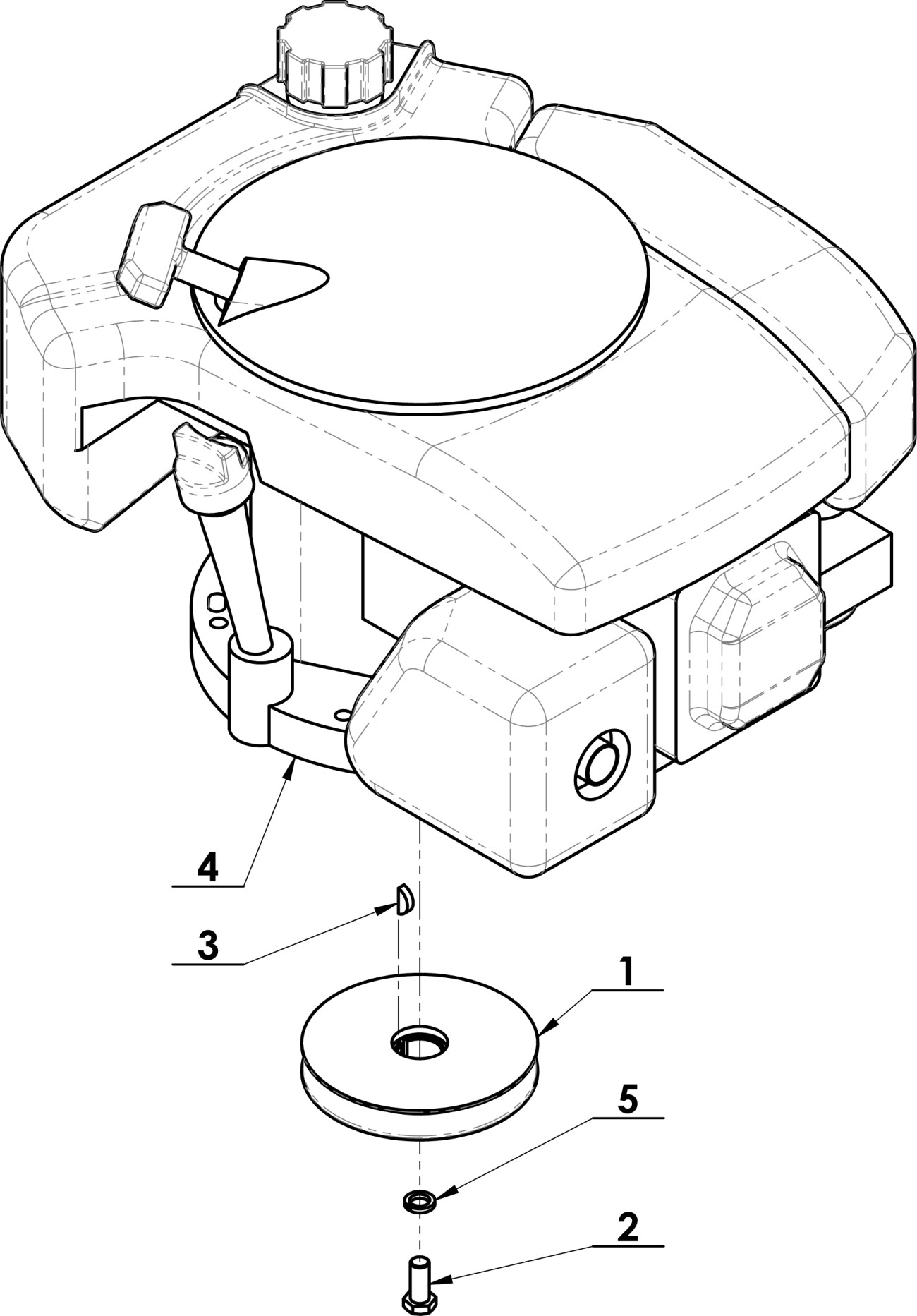 4
3
1
5
2