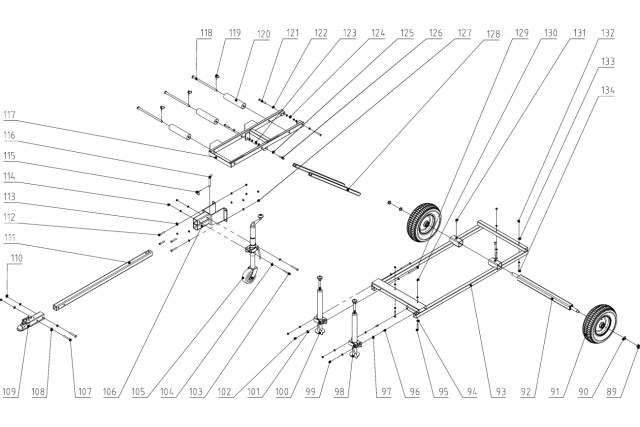 118 119 120 121 122 123 124 125 126 127 128 129 130 131 132
133
134
117
116
115
114
113
112
111
110
109 108 107 106 105 104 103 102 101 100 99 98 97 96 95 94 93 92 91 90 89