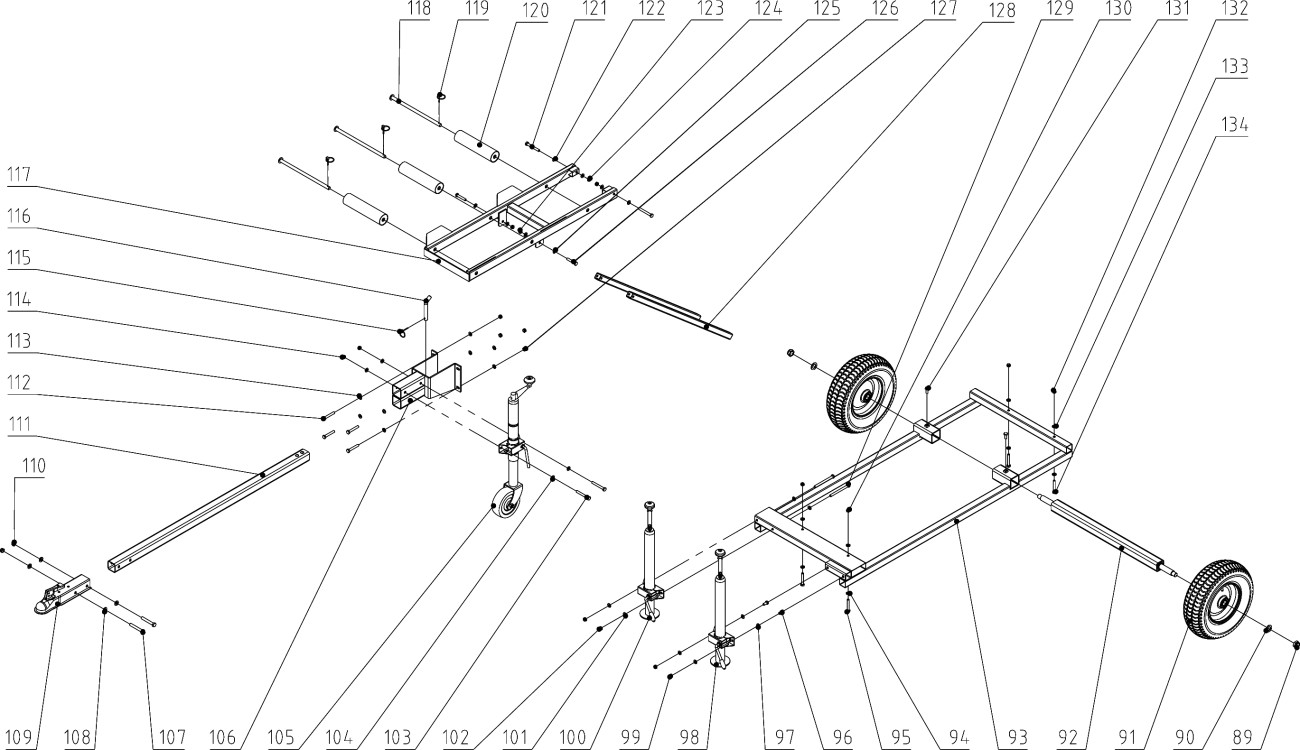 118 119 120 121 122 123 124 125 126 127 128 129 130 131 132
133
134
117
116
115
114
113
112
111
110
109 108 107 106 105 104 103 102 101 100 99 98 97 96 95 94 93 92 91 90 89