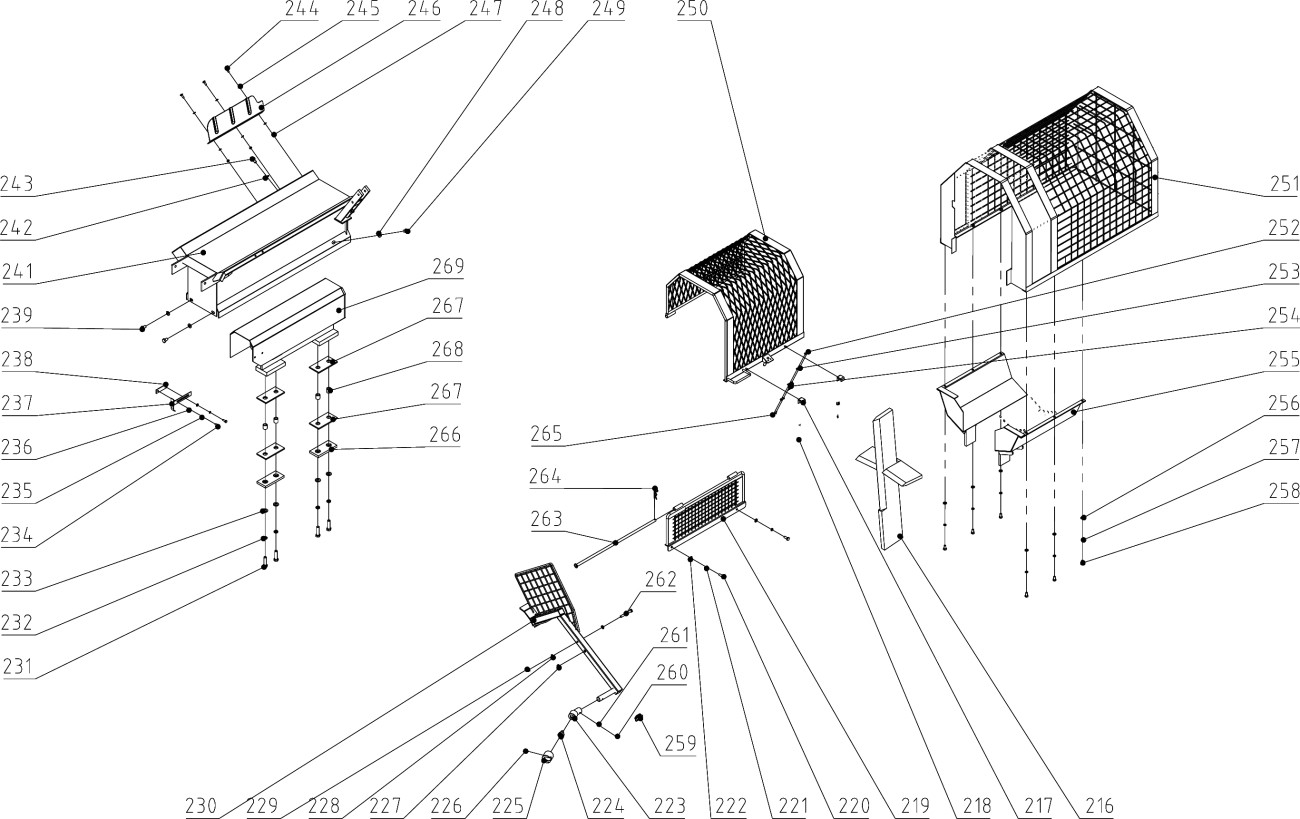 244 245 246 247 248 249 250

243
242
241
239
238
237
236
235
234
233
232
231

269
267
268
267
266

251
252
253
254
255
256
257
258

265
264
263
262
261
260
259

230 229 228 227 226 225 224 223 222 221 220 219 218 217 216