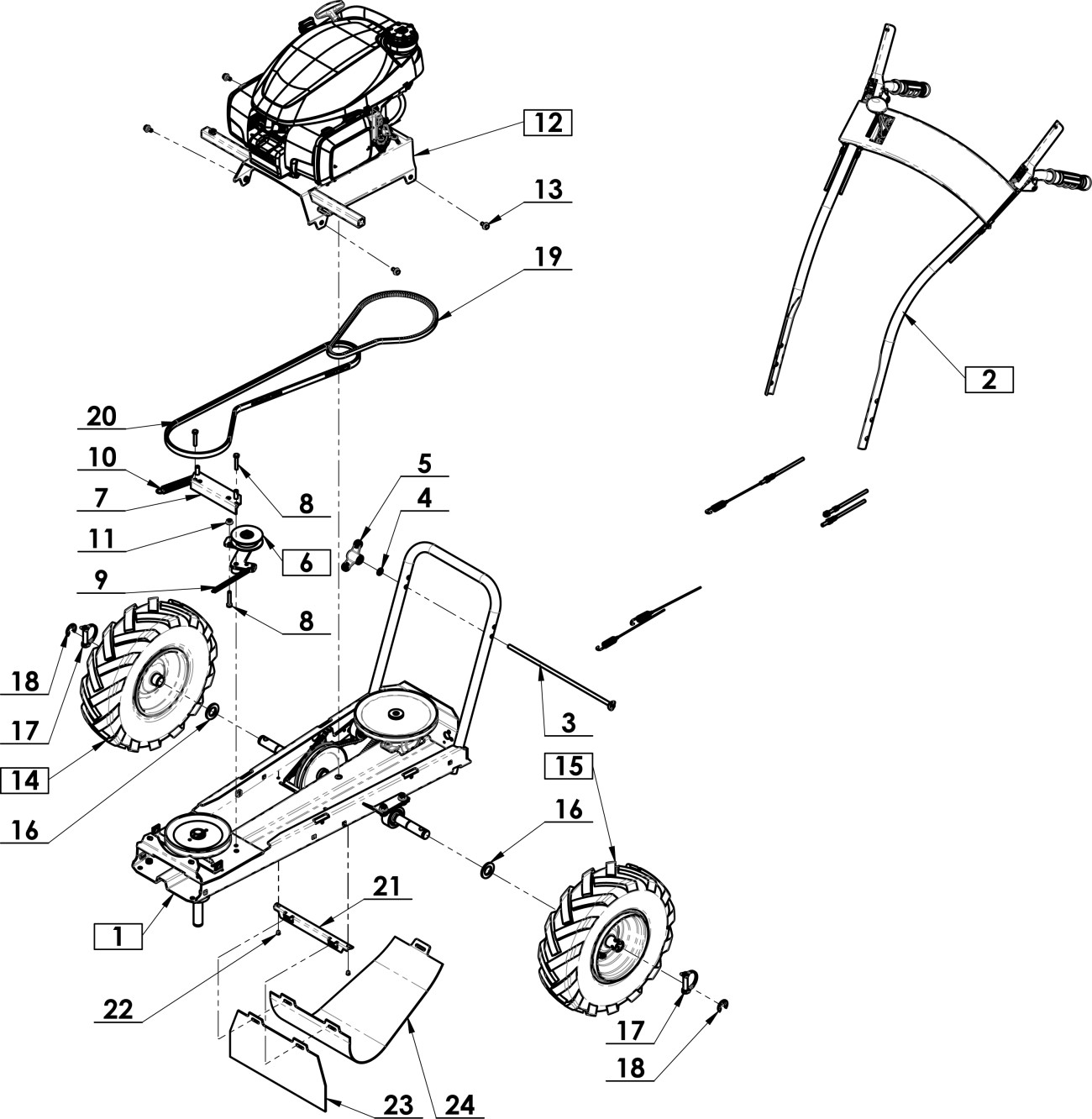 12
13
19
2
20
10
7
8
5
4
11
6
9
8
18
17
14
16
3
15
16
1
21
22
17
18
23
24