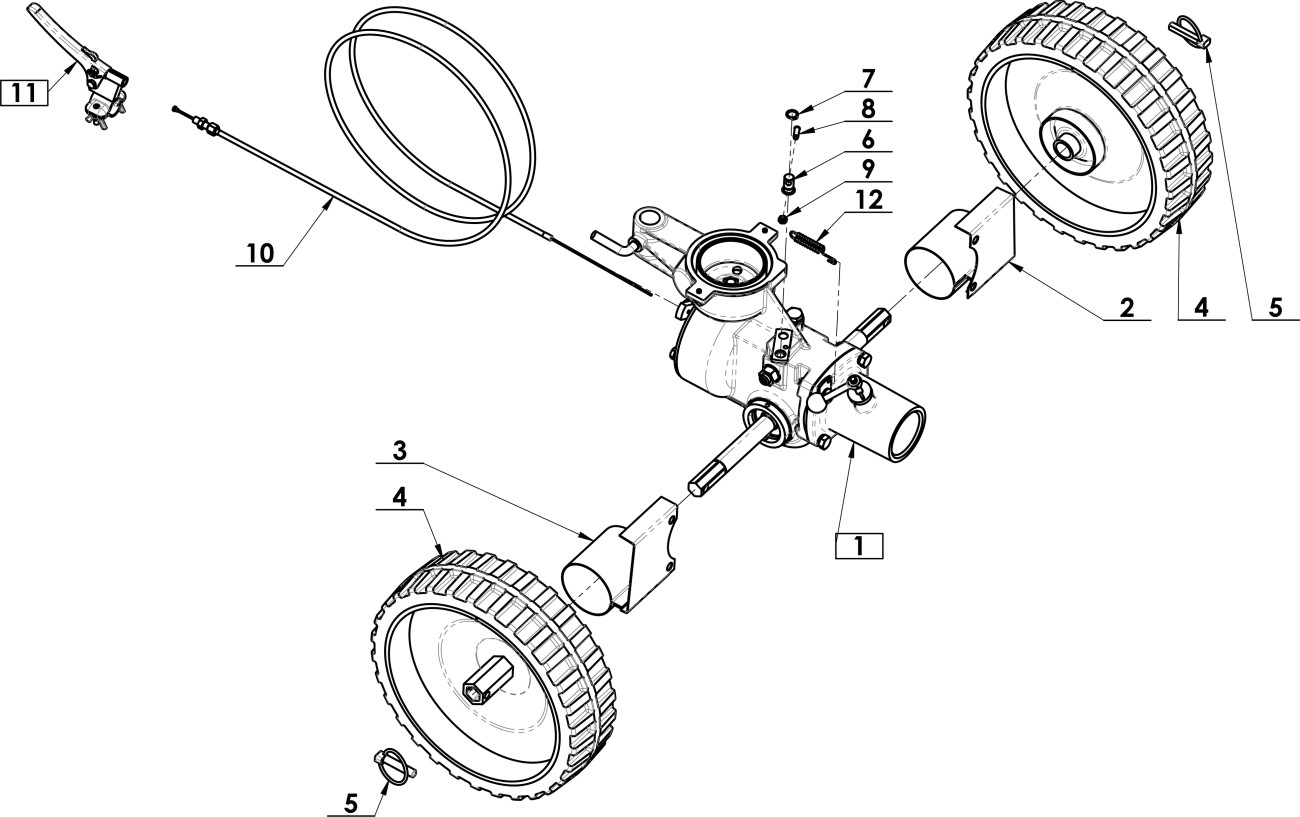 11

10

7

8

6

9

12

2

4

5

3

4

1

5