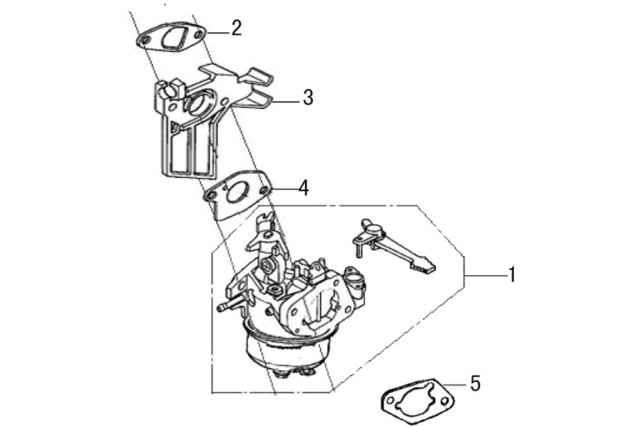 2
3
4
1
5