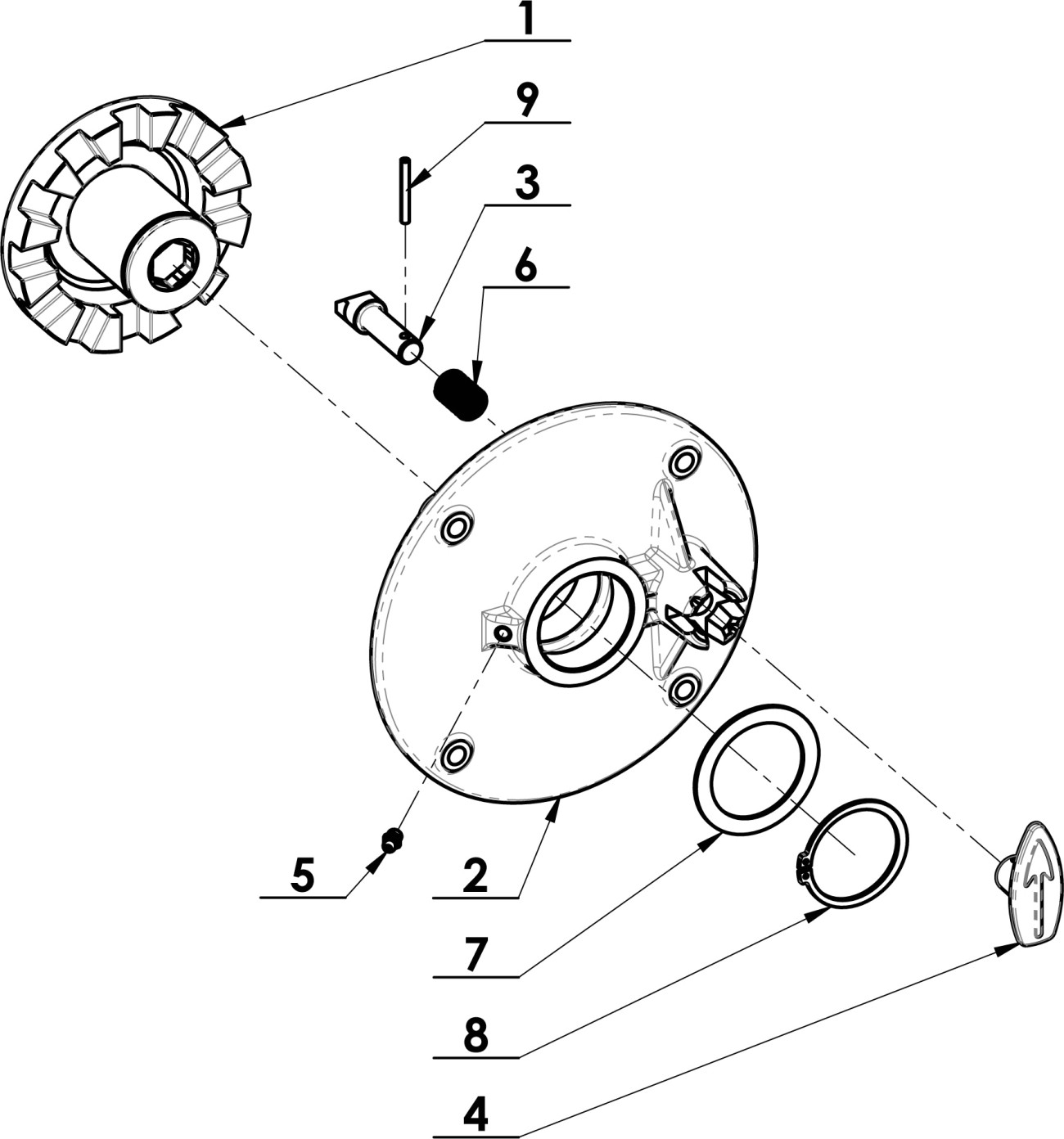 1
9
3
6
5
2
7
8
4