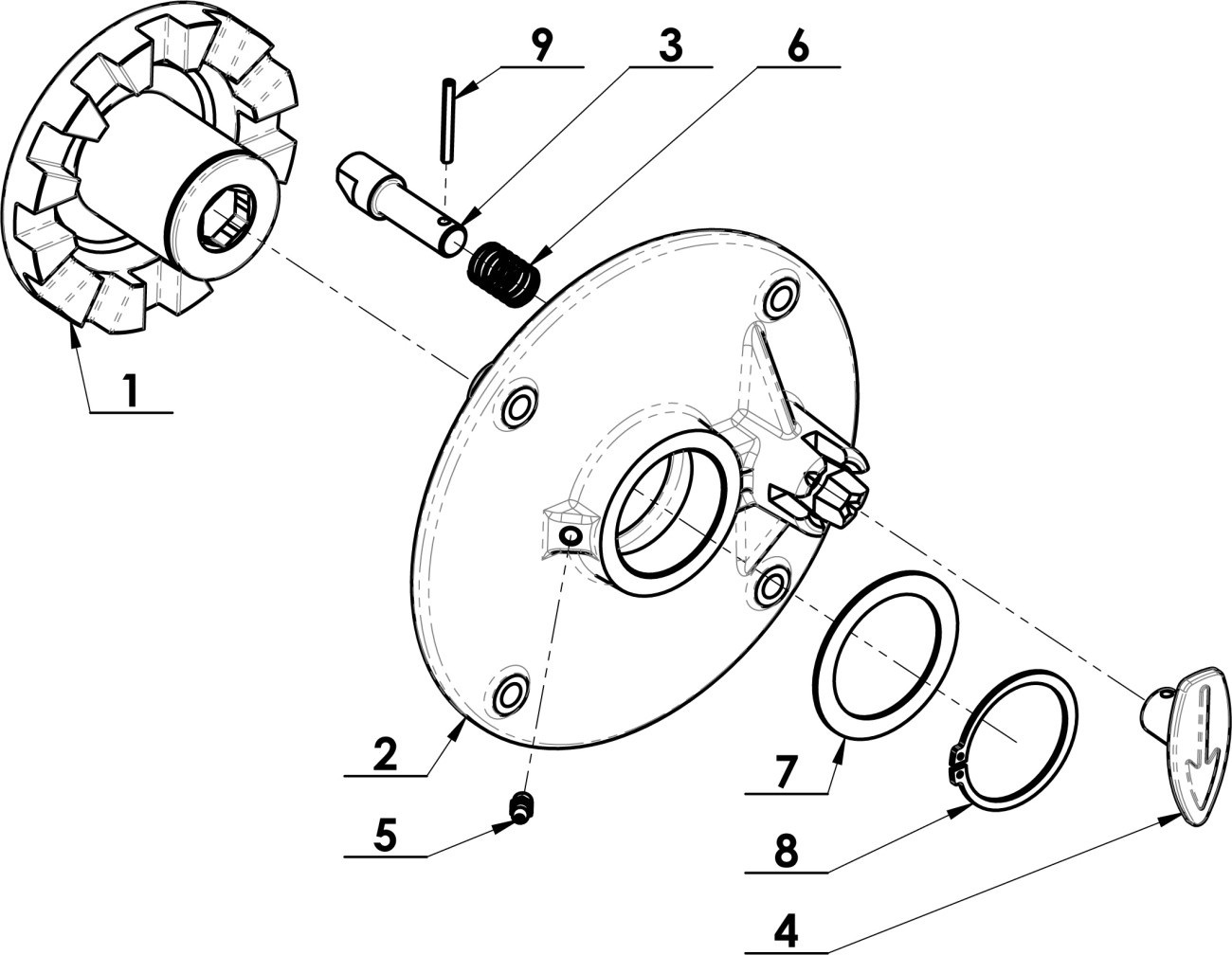 9
3
6
1
2
5
7
8
4