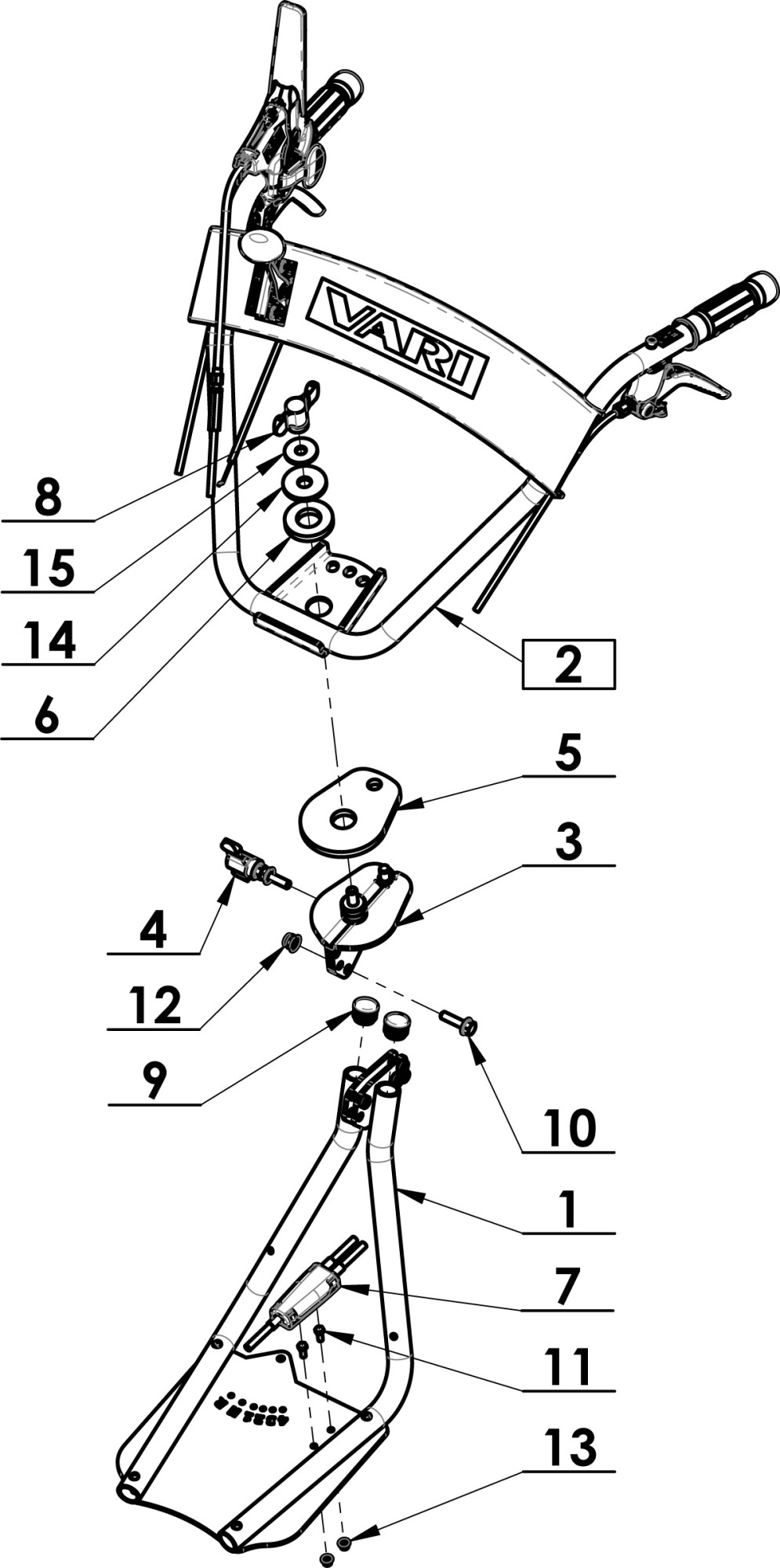 VARI

8

15

14

6

2

5

3

4

12

9

10

1

7

11

13