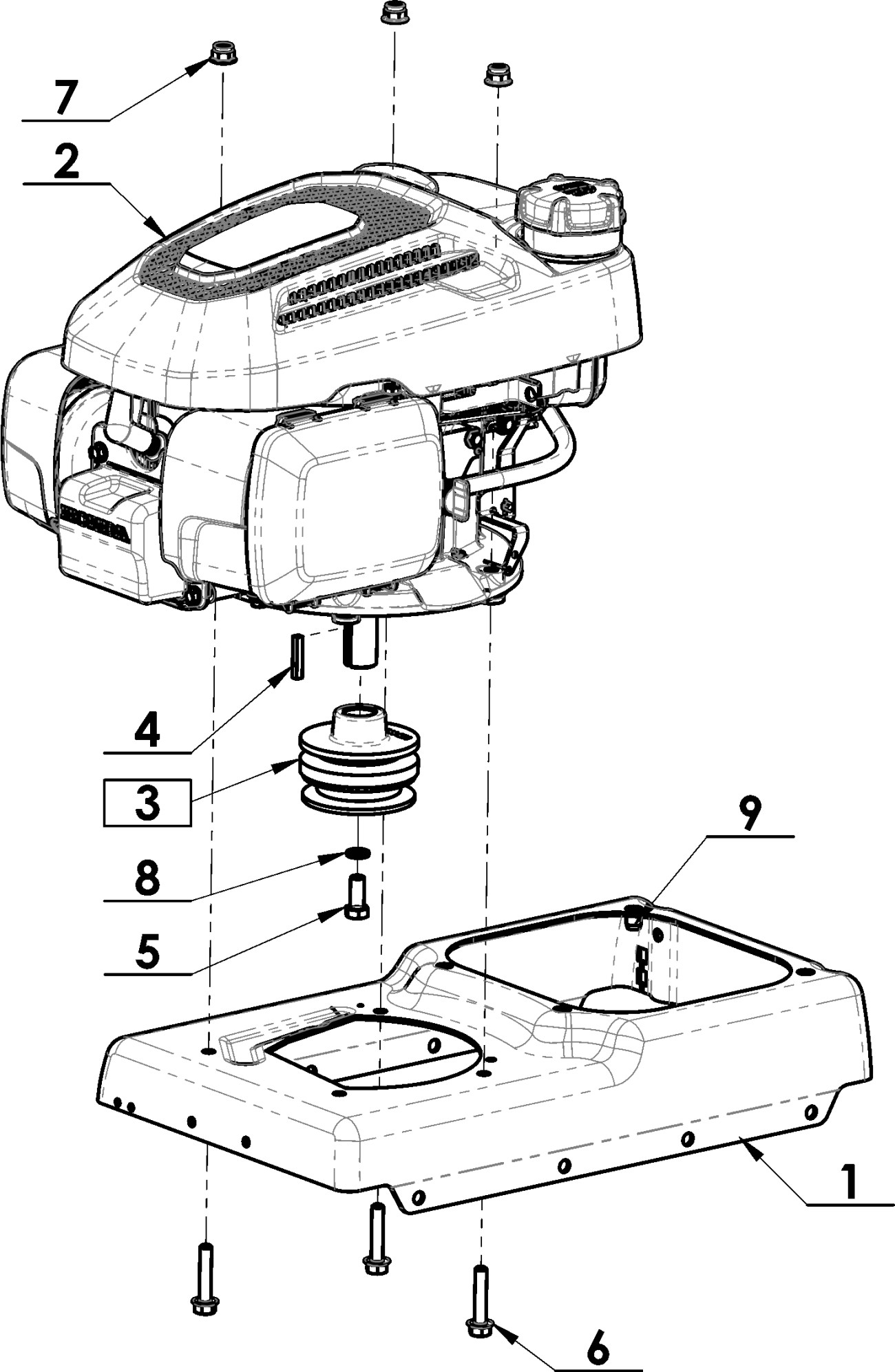 7
2
4
3
9
8
5
1
6