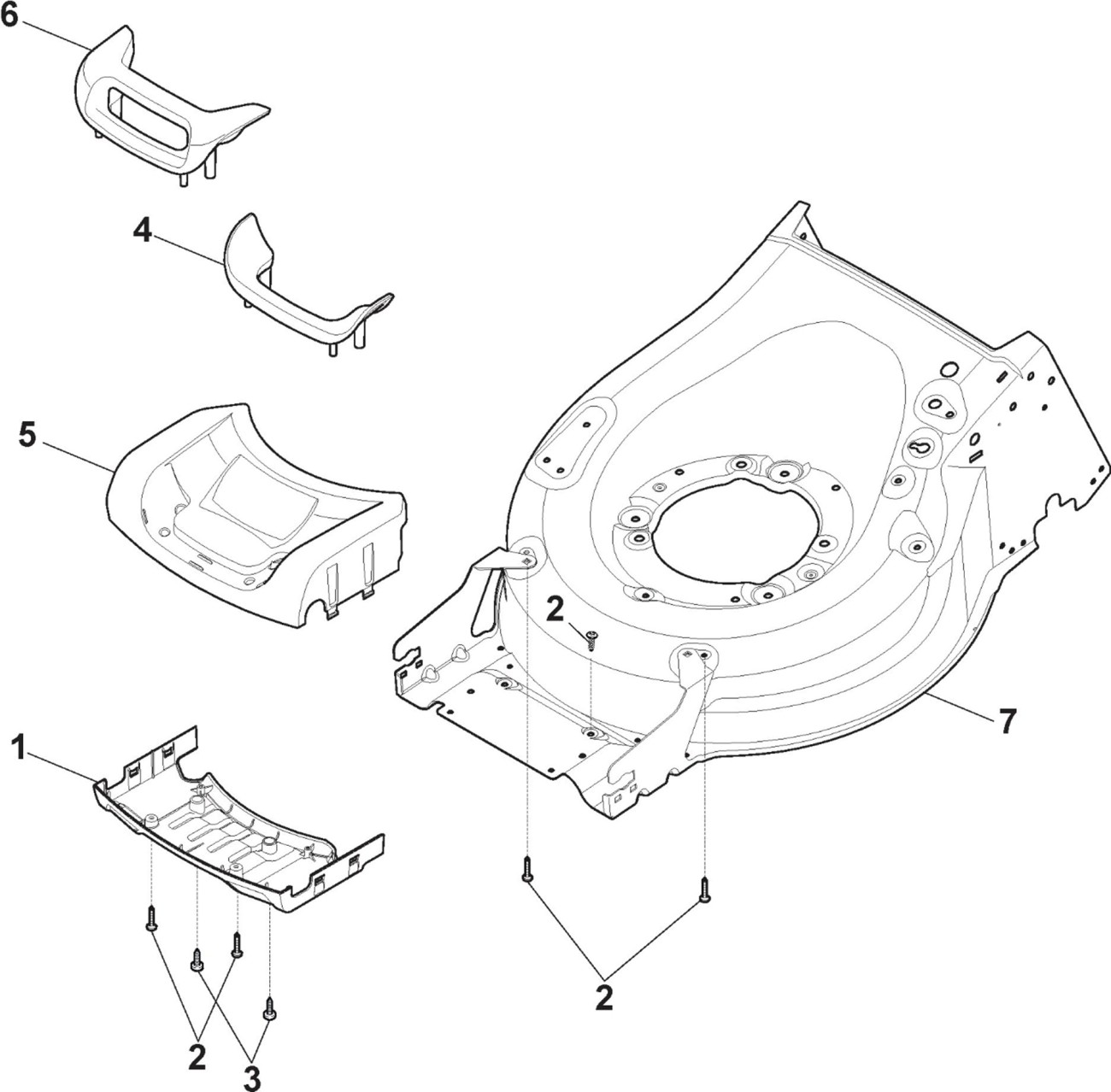 6
4
5
2
7
1
2
2
3