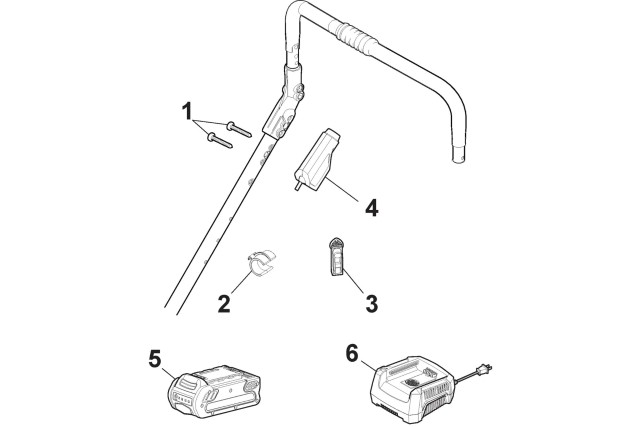 1
4
2
3
5
6