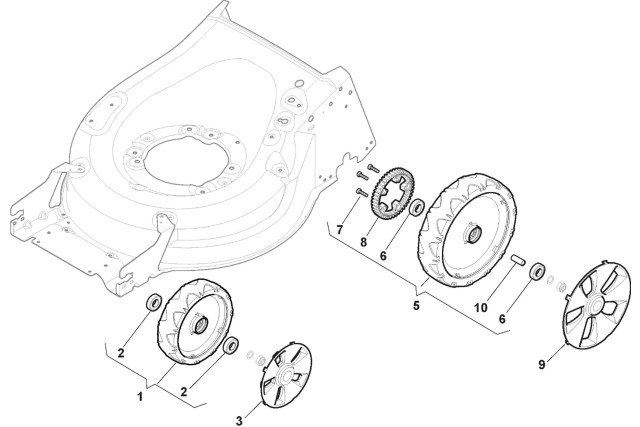 7
8
6
5
10
6
9
2
1
2
3