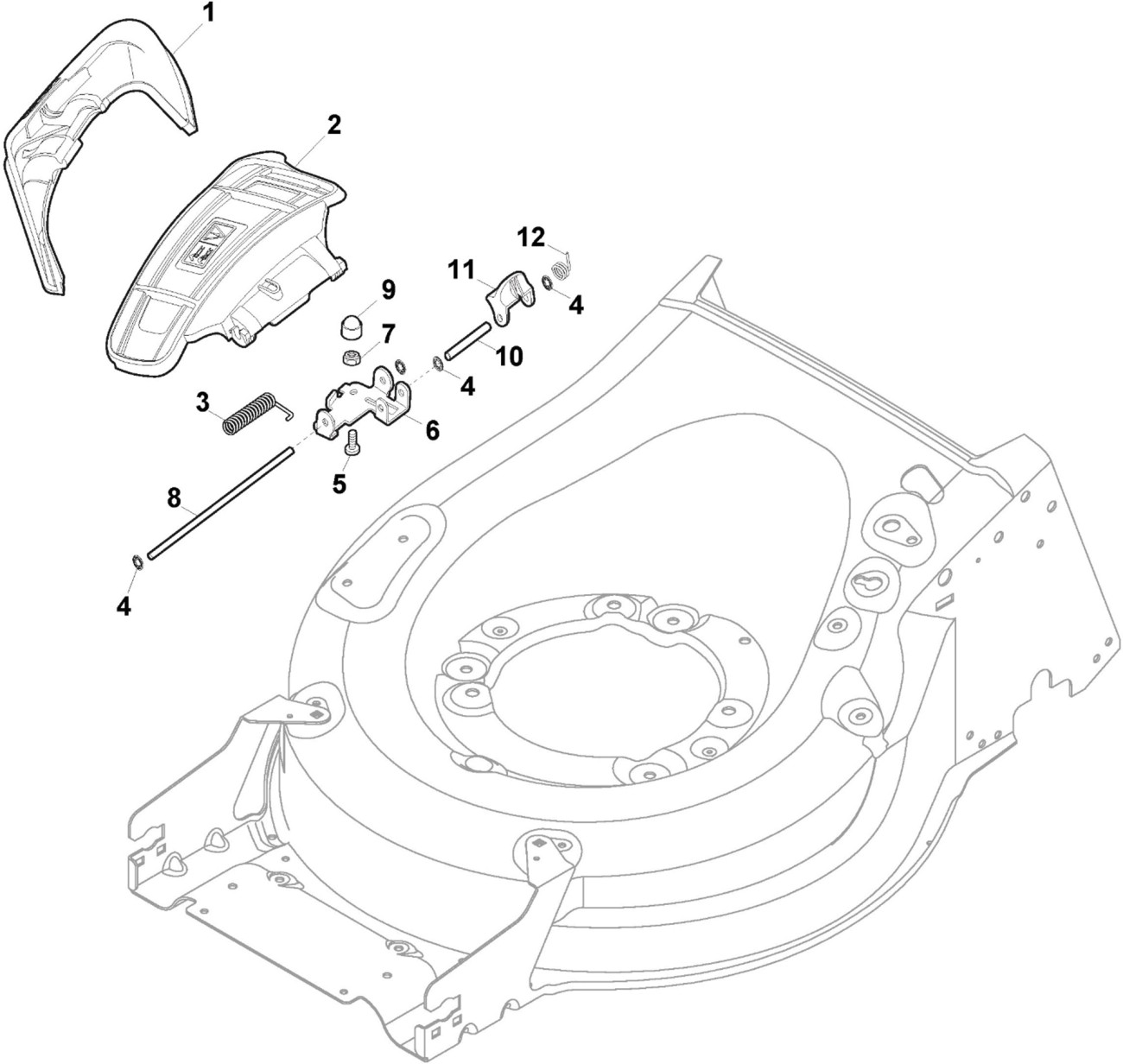 1
2
12
11
4
9
7
10
4
3
6
5
8
4