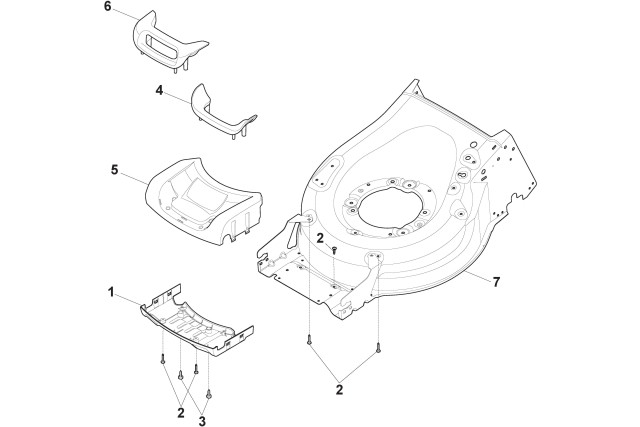 6
4
5
2
7
1
2
2
3