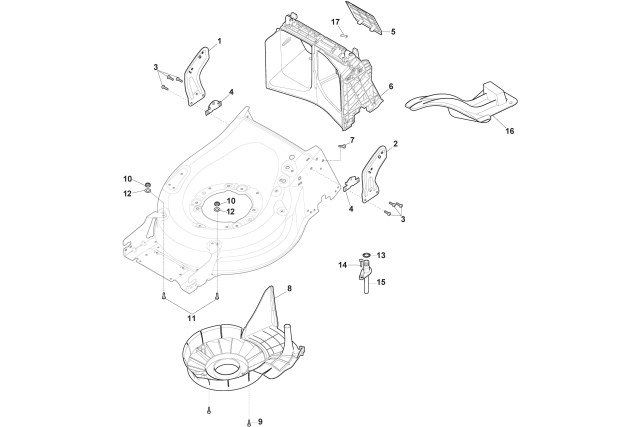 17
5
1
3
4
6
16
7
2
10
12
10
12
4
3
13
14
15
8
11
9