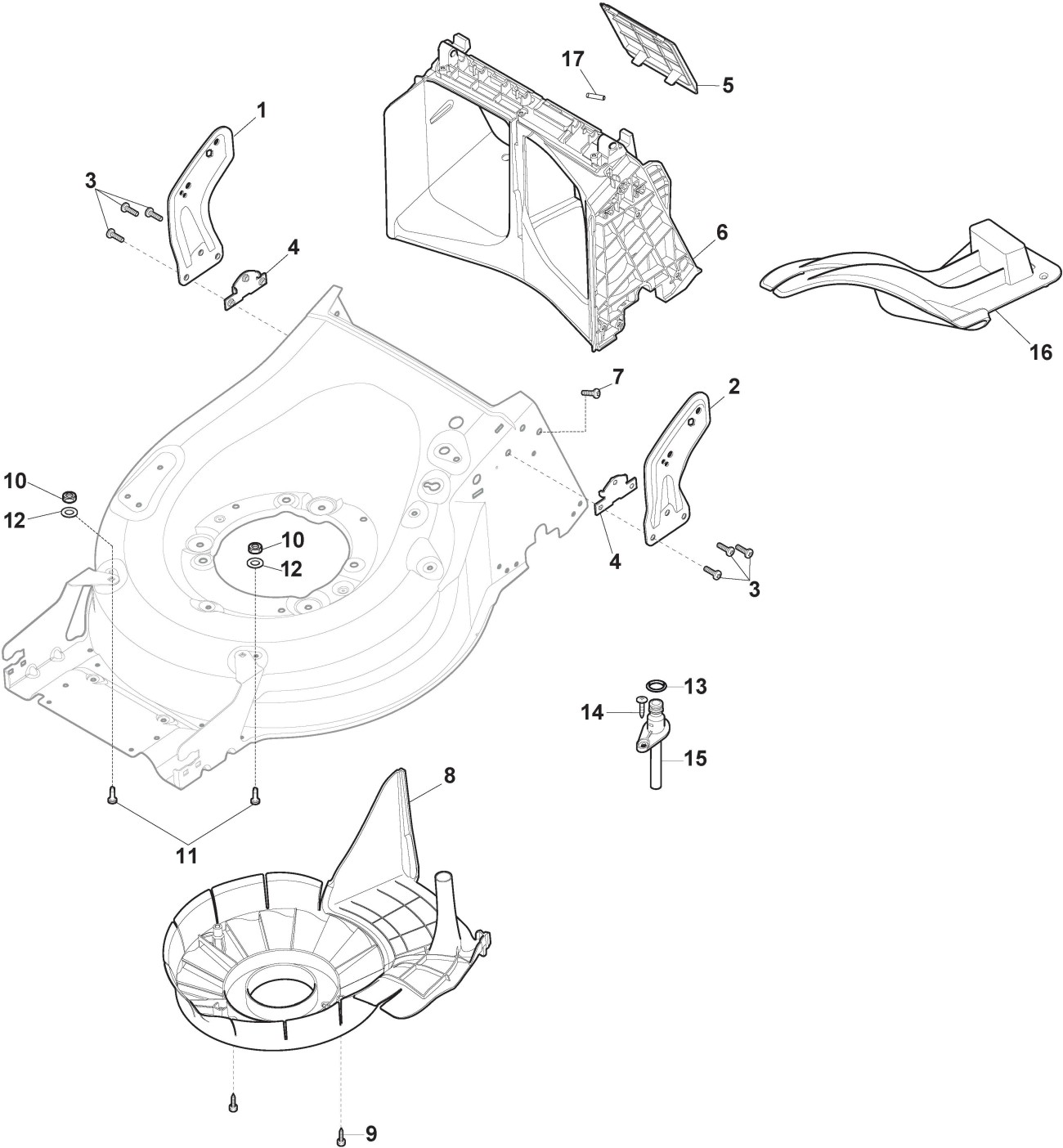 17
5
1
3
4
6
16
7
2
10
12
10
12
4
3
13
14
15
8
11
9