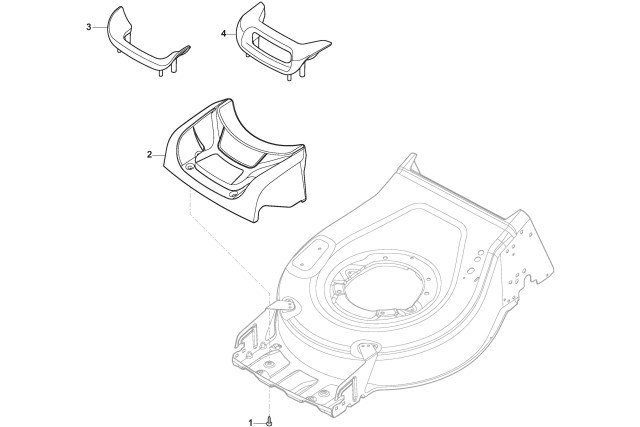 3
4
2
1