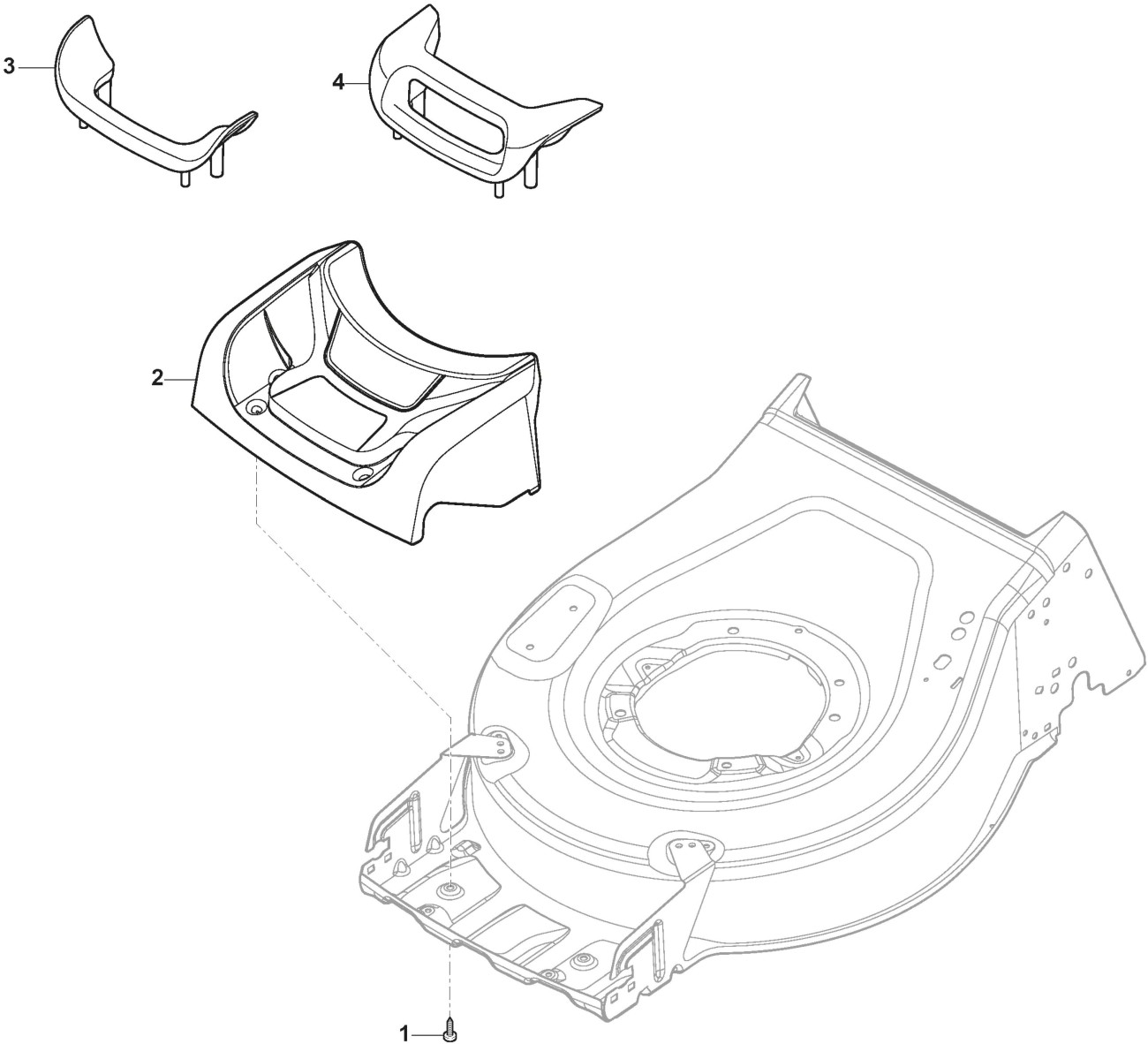 3

4

2

1