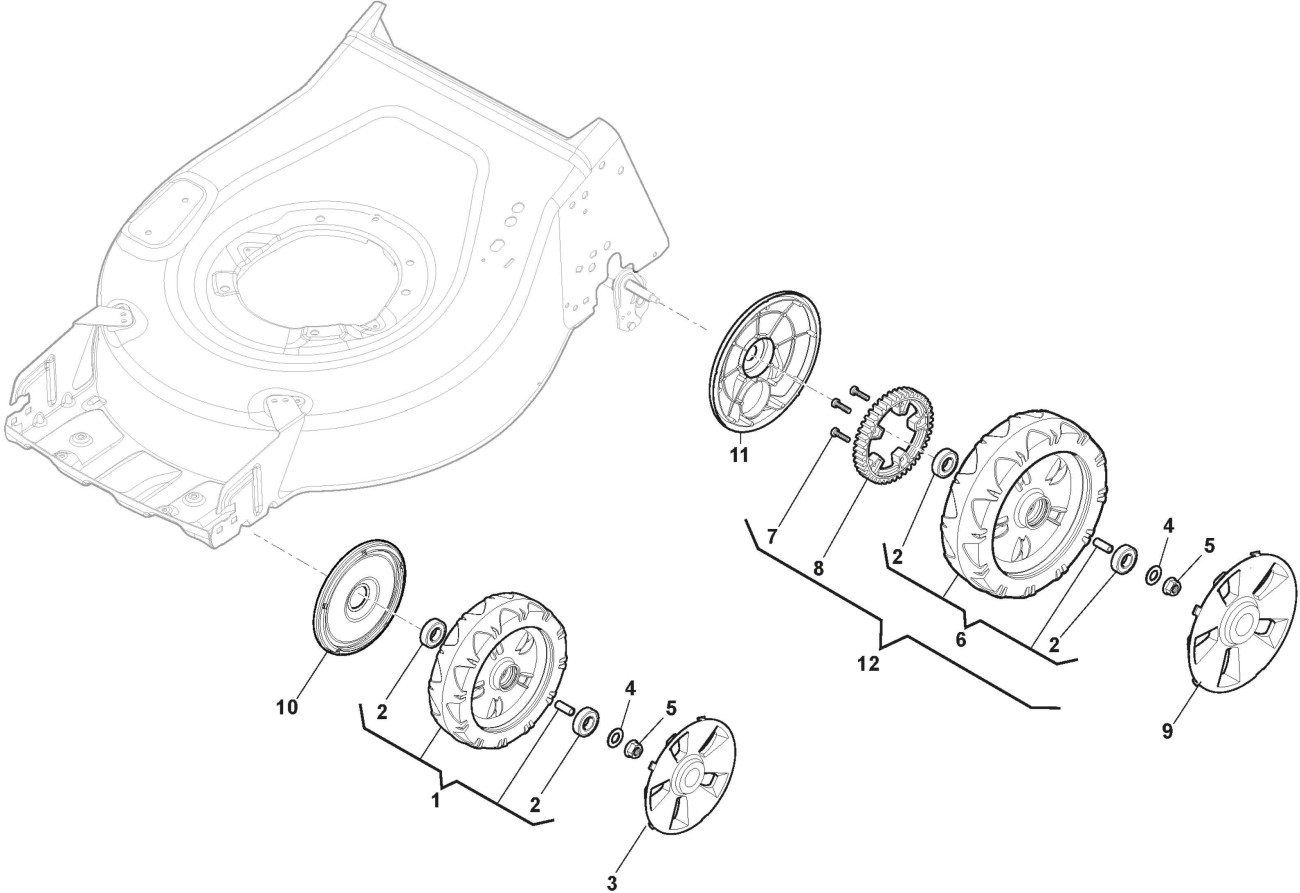 11
7
8
2
4
5
6
2
12
9
10
2
4
5
1
2
3