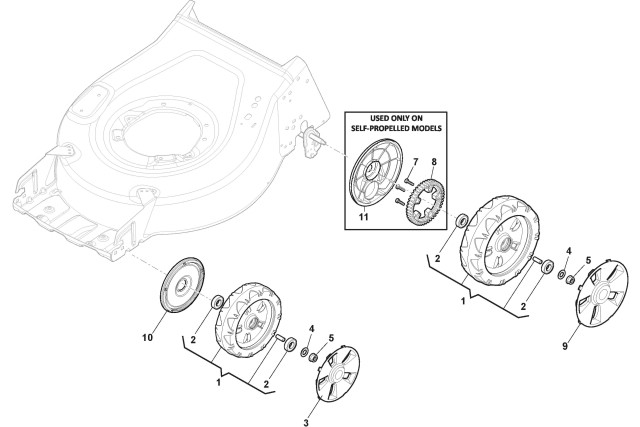 USED ONLY ON SELF-PROPELLED MODELS

7
8
11
2
4
5
1
2
9
10
2
4
5
1
2
3