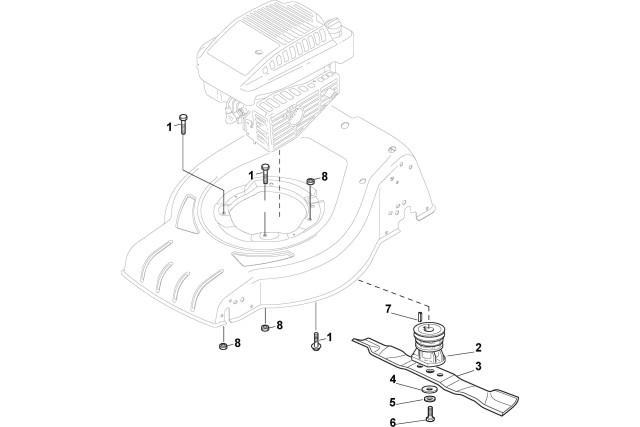 1
1
8
7
8
8
1
2
3
4
5
6