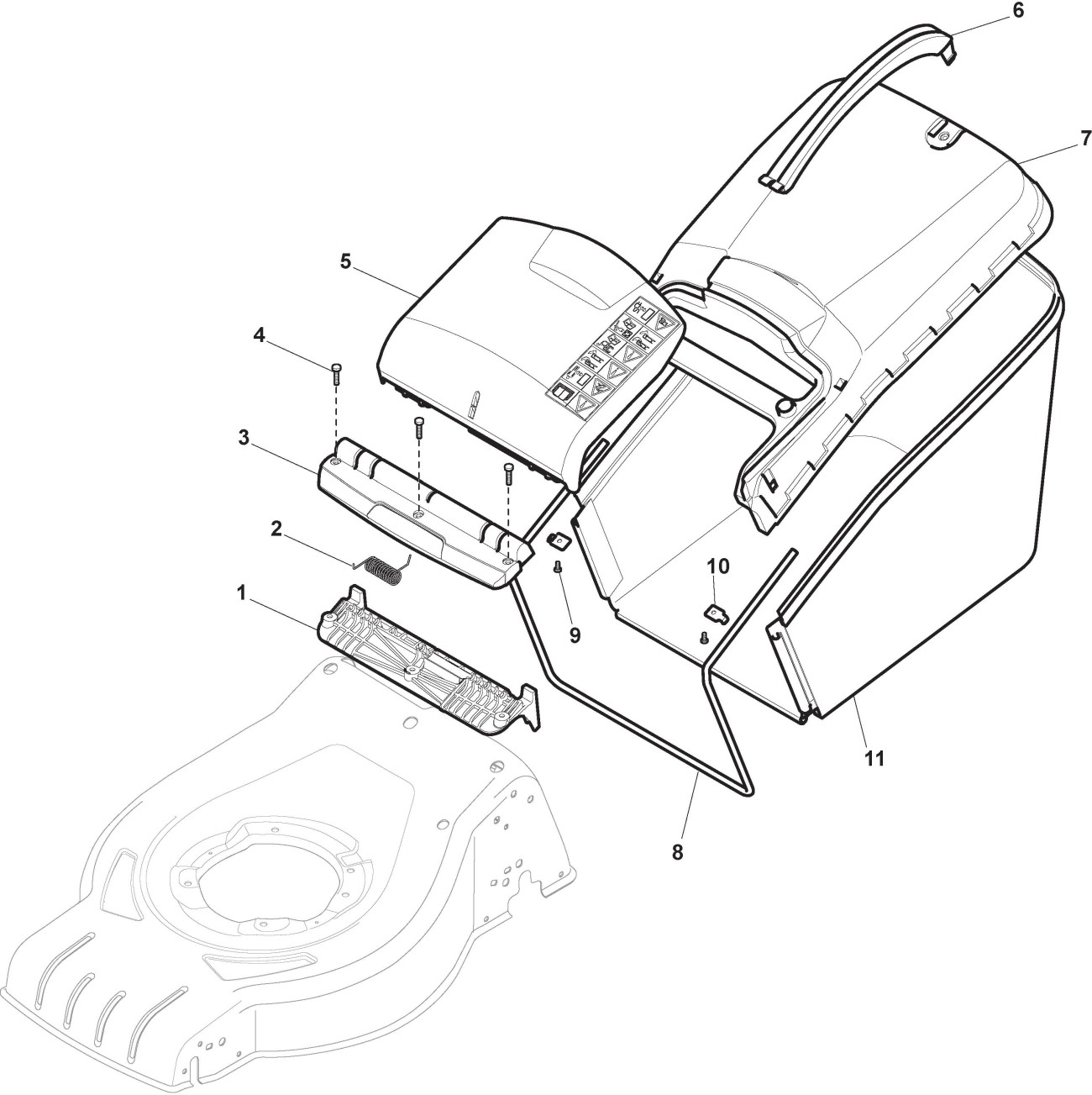 6
7
5
4
3
2
1
10
9
11
8