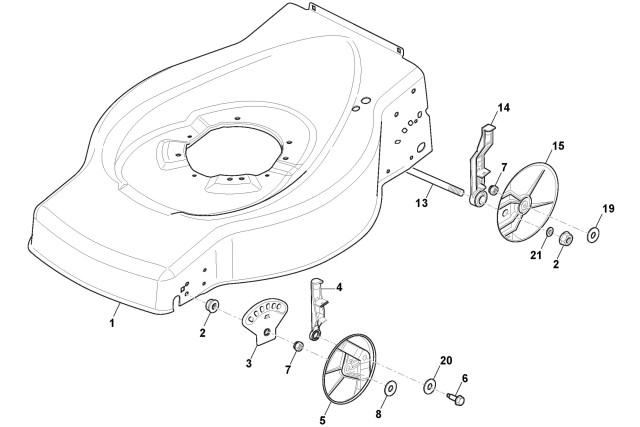 14
15
7
13
19
21
2
4
1
2
3
7
20
6
5
8