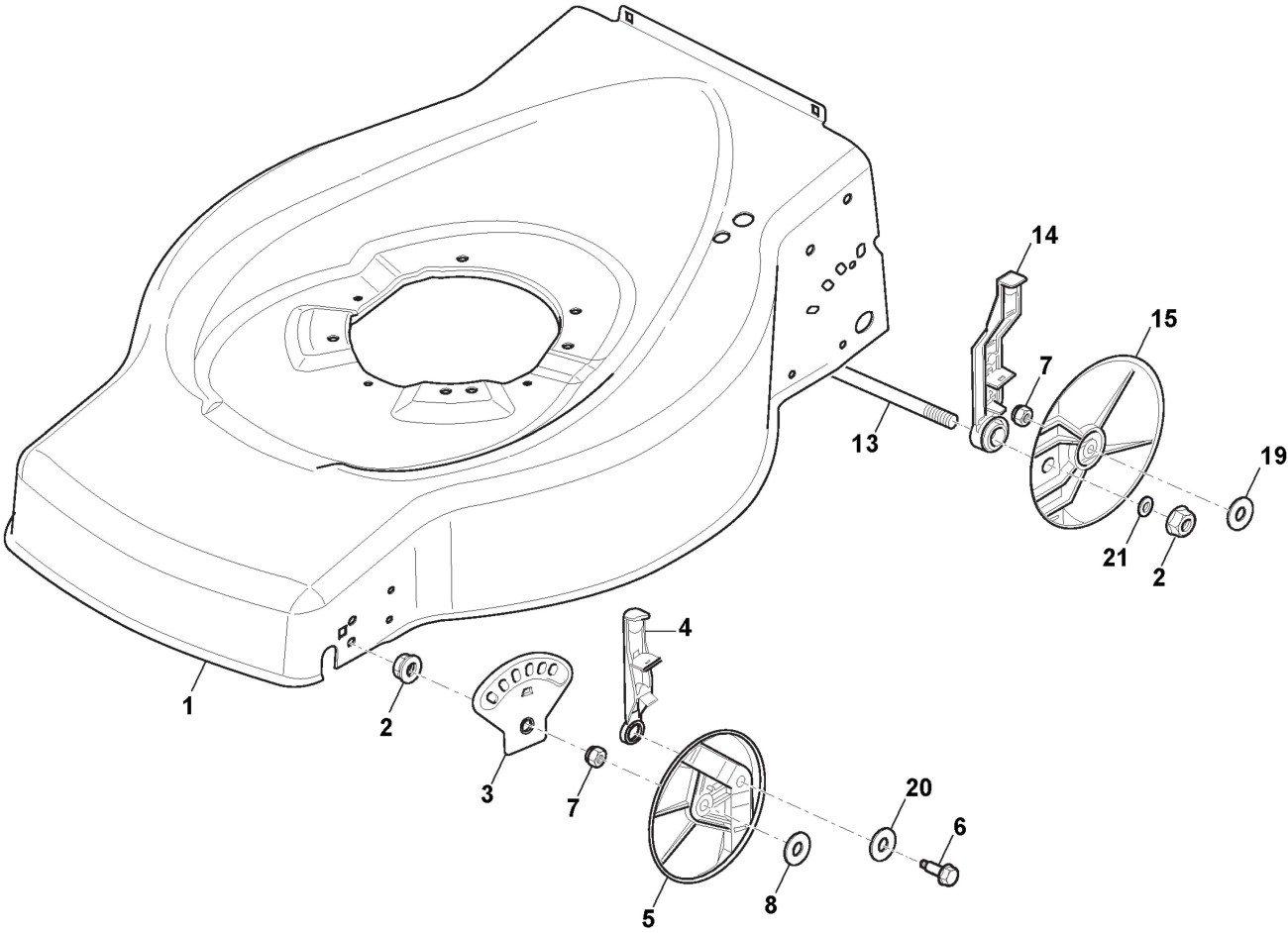 14
15
7
13
19
21
2
4
1
2
3
7
20
6
5
8