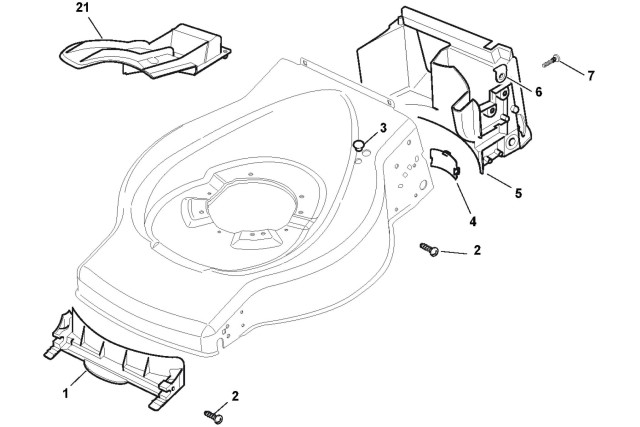 21
7
6
3
5
4
2
1
2