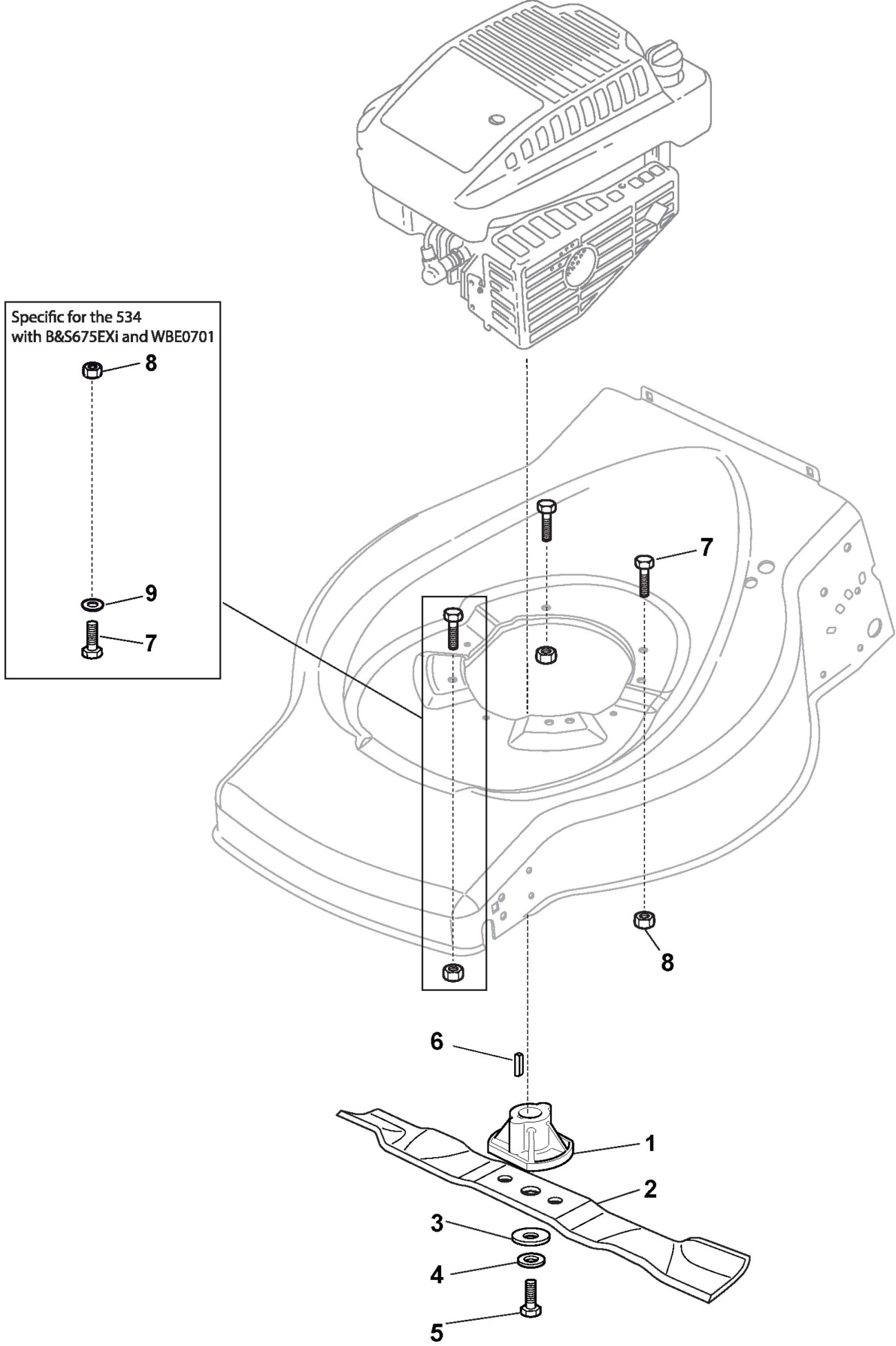 Specific for the 534
with B&S675EXi and WBE0701

8

9

7

7

8

6

1

2

3

4

5