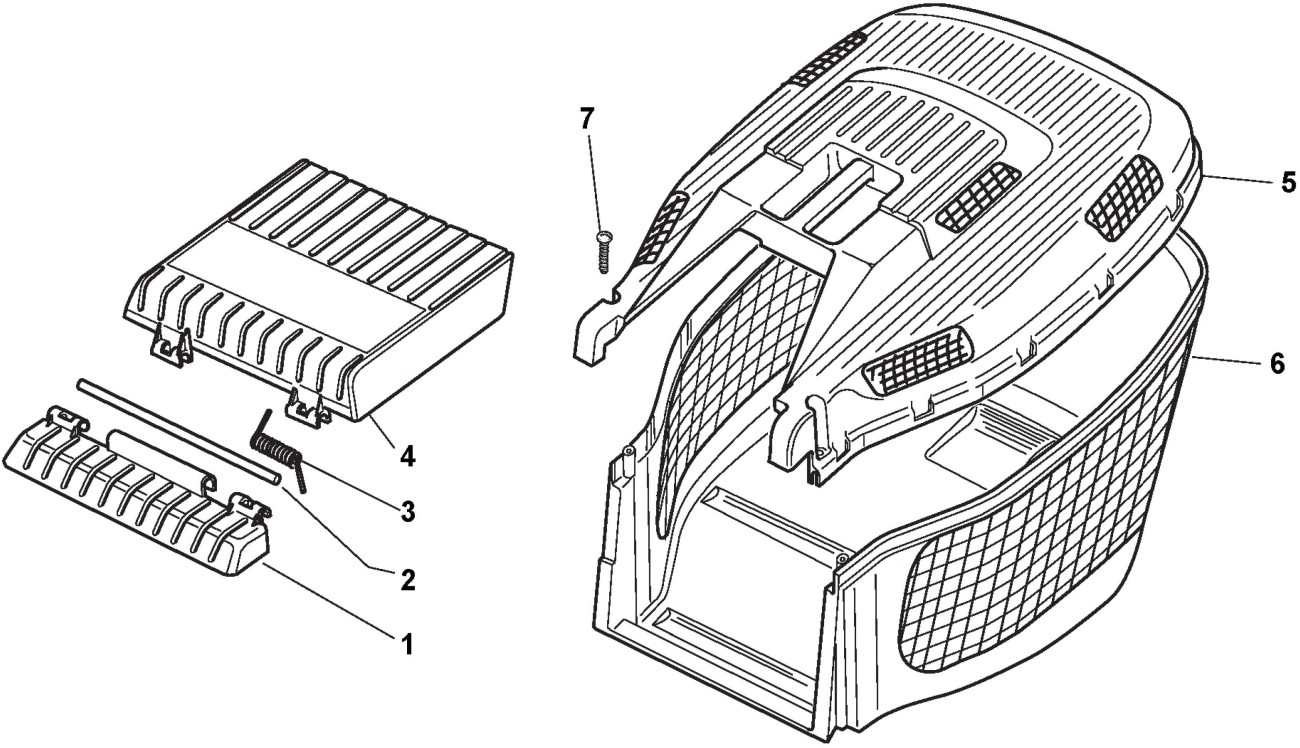 7
5
6
4
3
2
1