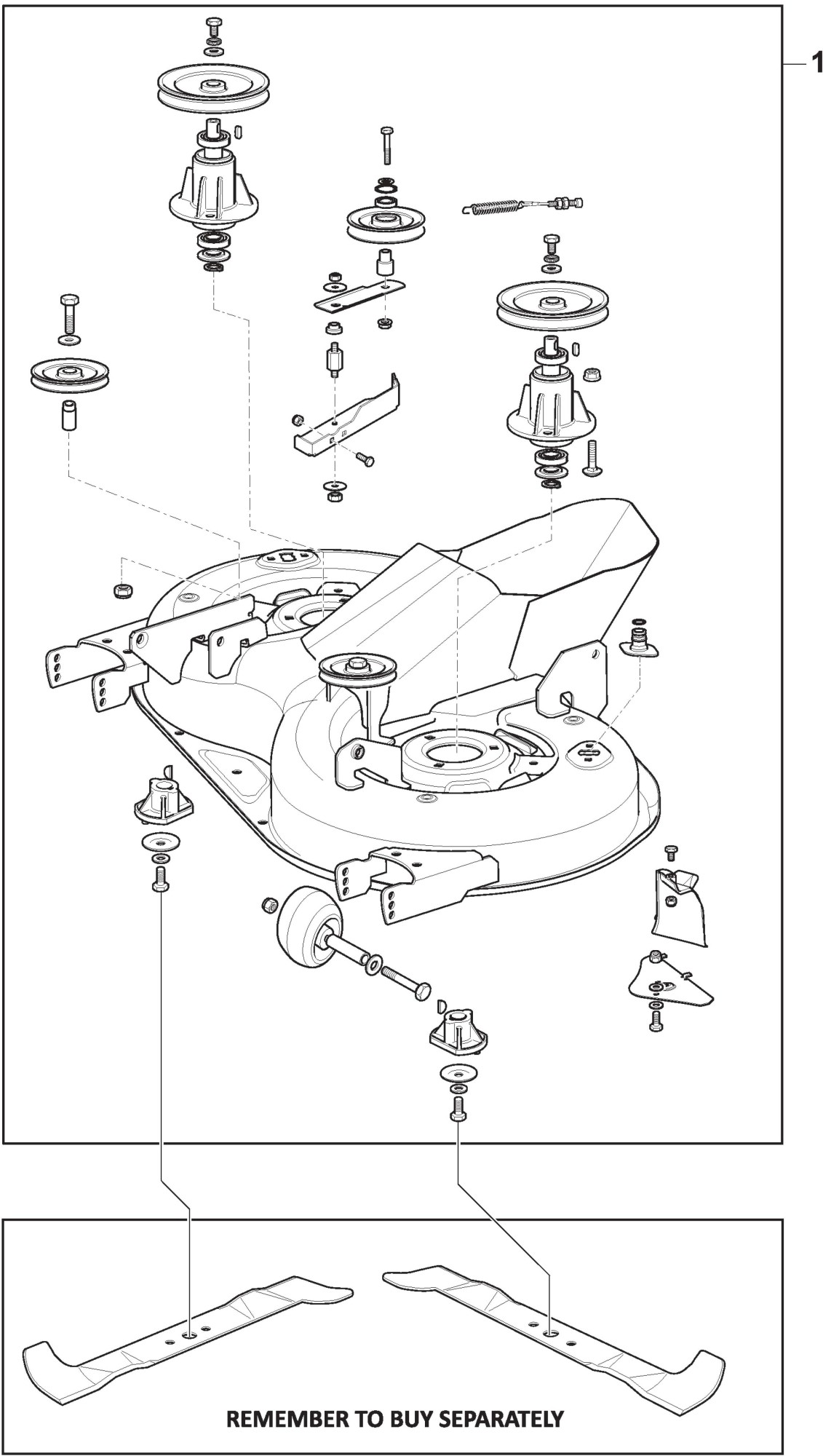 1

REMEMBER TO BUY SEPARATELY