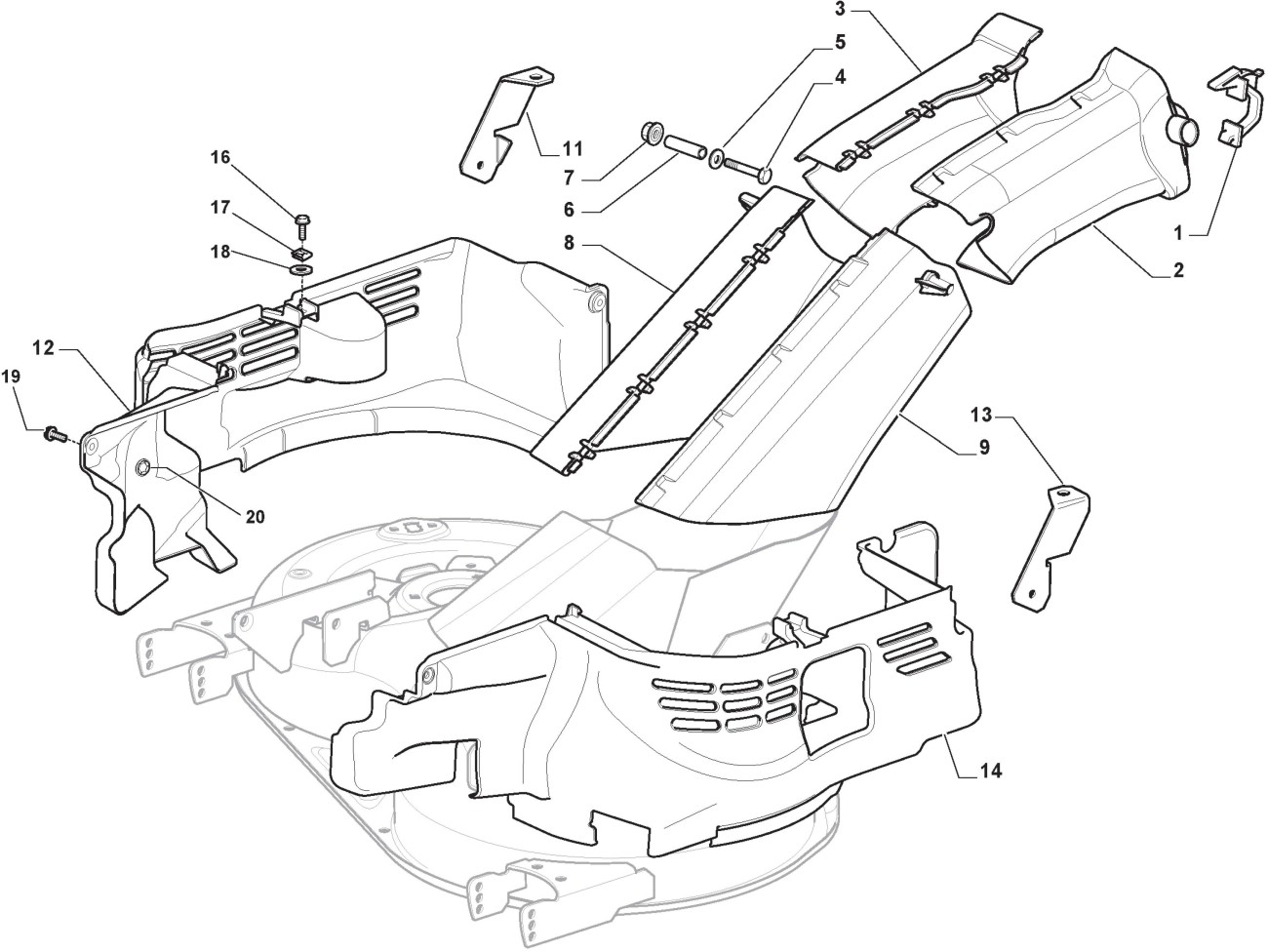 3
5
4
11
7
6
16
17
18
8
1
2
12
19
13
9
20
14