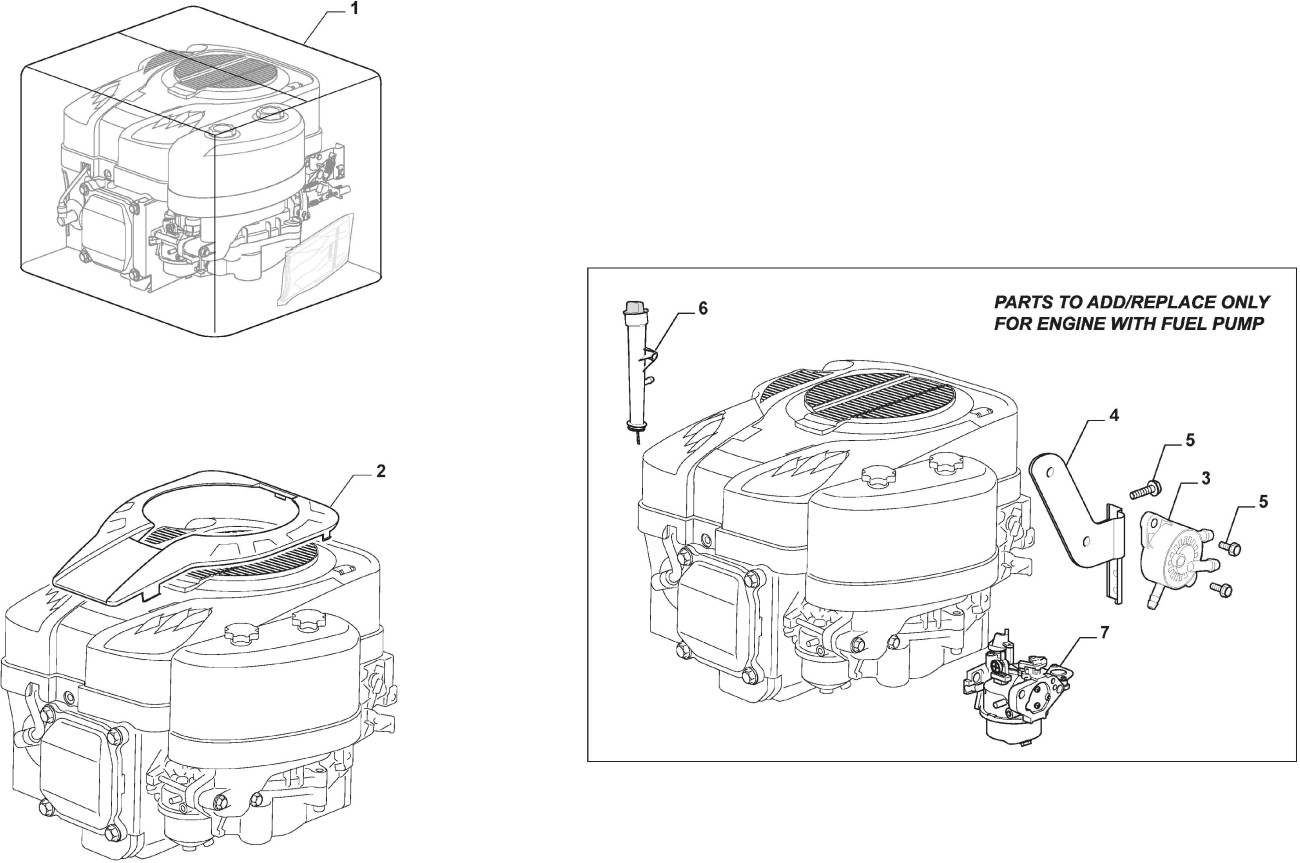 1

2

PARTS TO ADD/REPLACE ONLY FOR ENGINE WITH FUEL PUMP

6

4

5

3

5

7