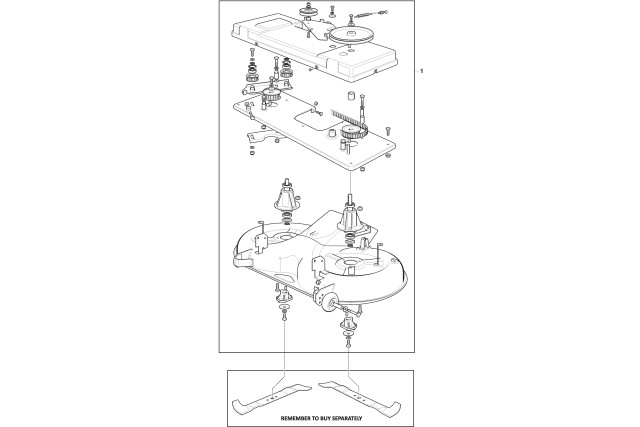 1

REMEMBER TO BUY SEPARATELY