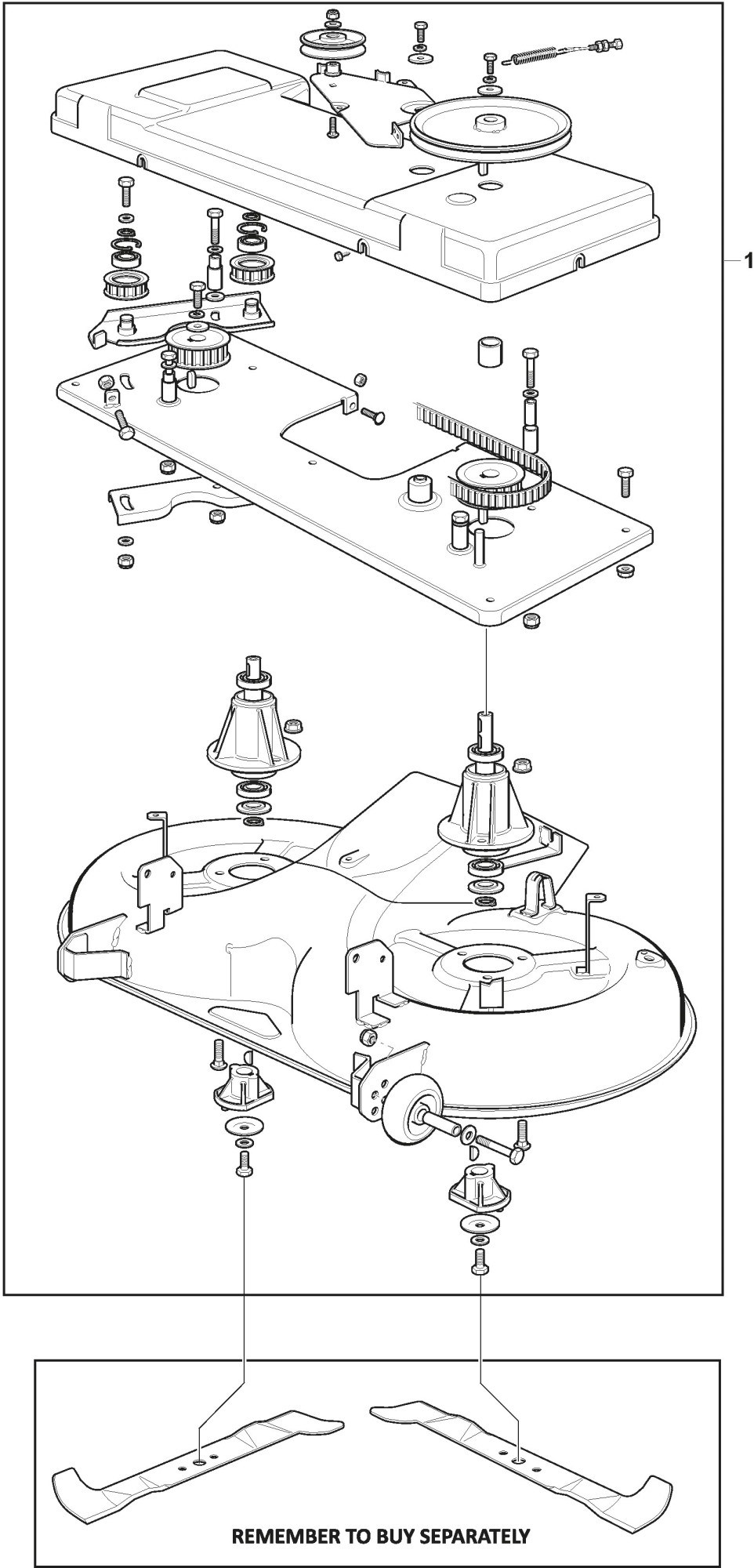 1

REMEMBER TO BUY SEPARATELY