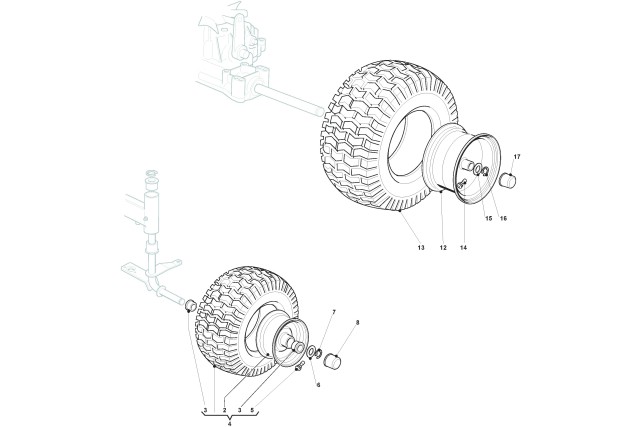 17
15
16
13
12
14
7
8
6
3
2
3
5
4