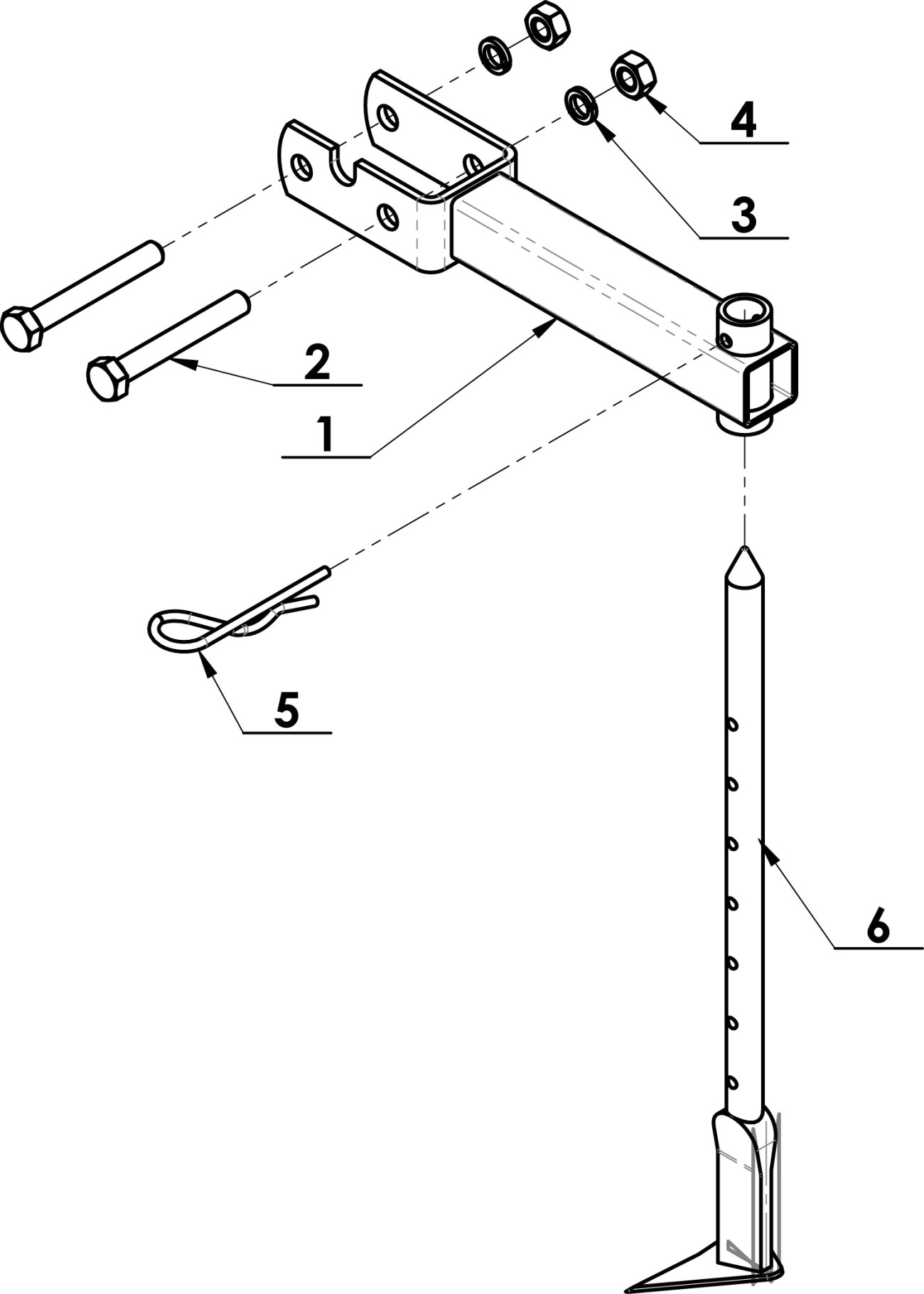 4

3

2

1

5

6