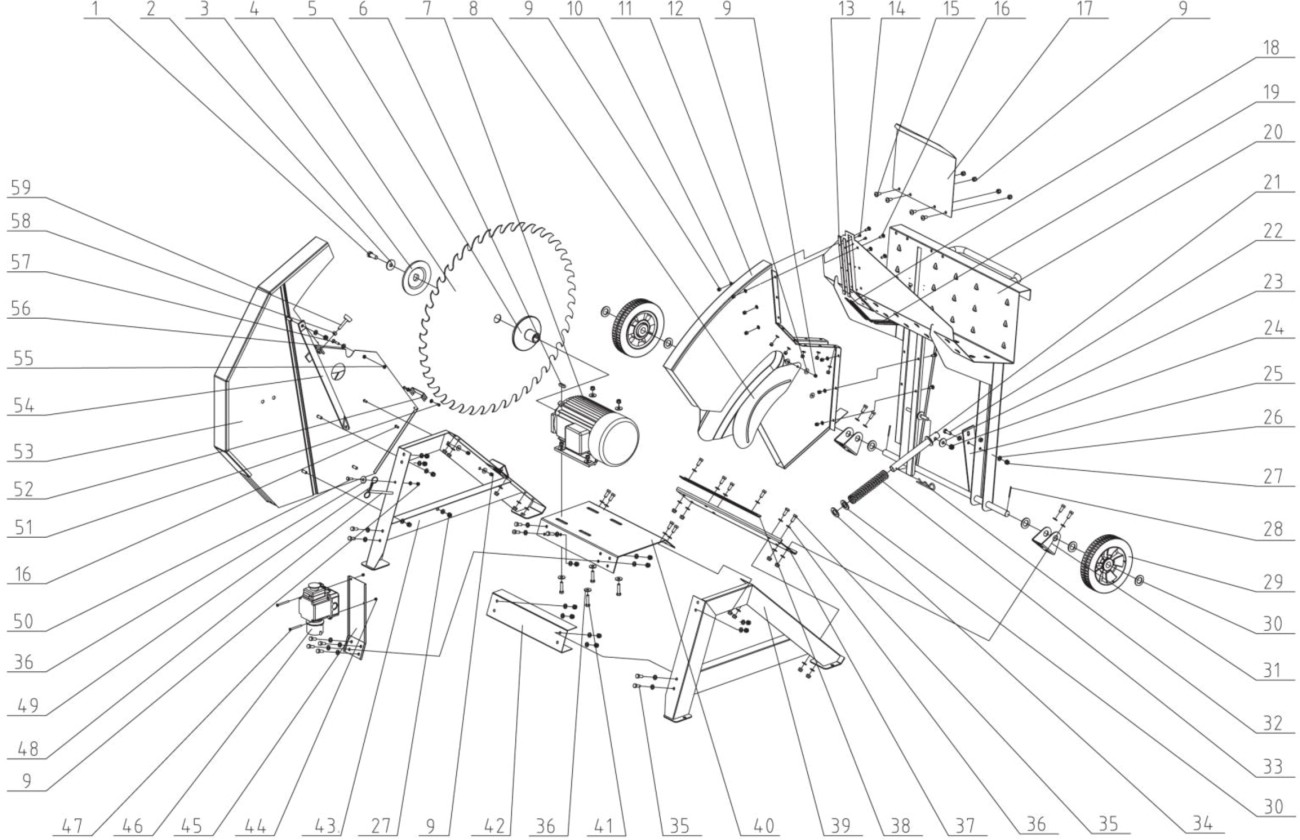 1 2 3 4 5 6 7 8 9 10 11 12 9 13 14 15 16 17 9

18
19
20
21
22
23
24
25
26
27
28
29
30
31
32
33
30

59
58
57
56
55
54
53
52
51
16
50
36
49
48
9

47 46 45 44 43 27 9 42 36 41 35 40 39 38 37 36 35 34