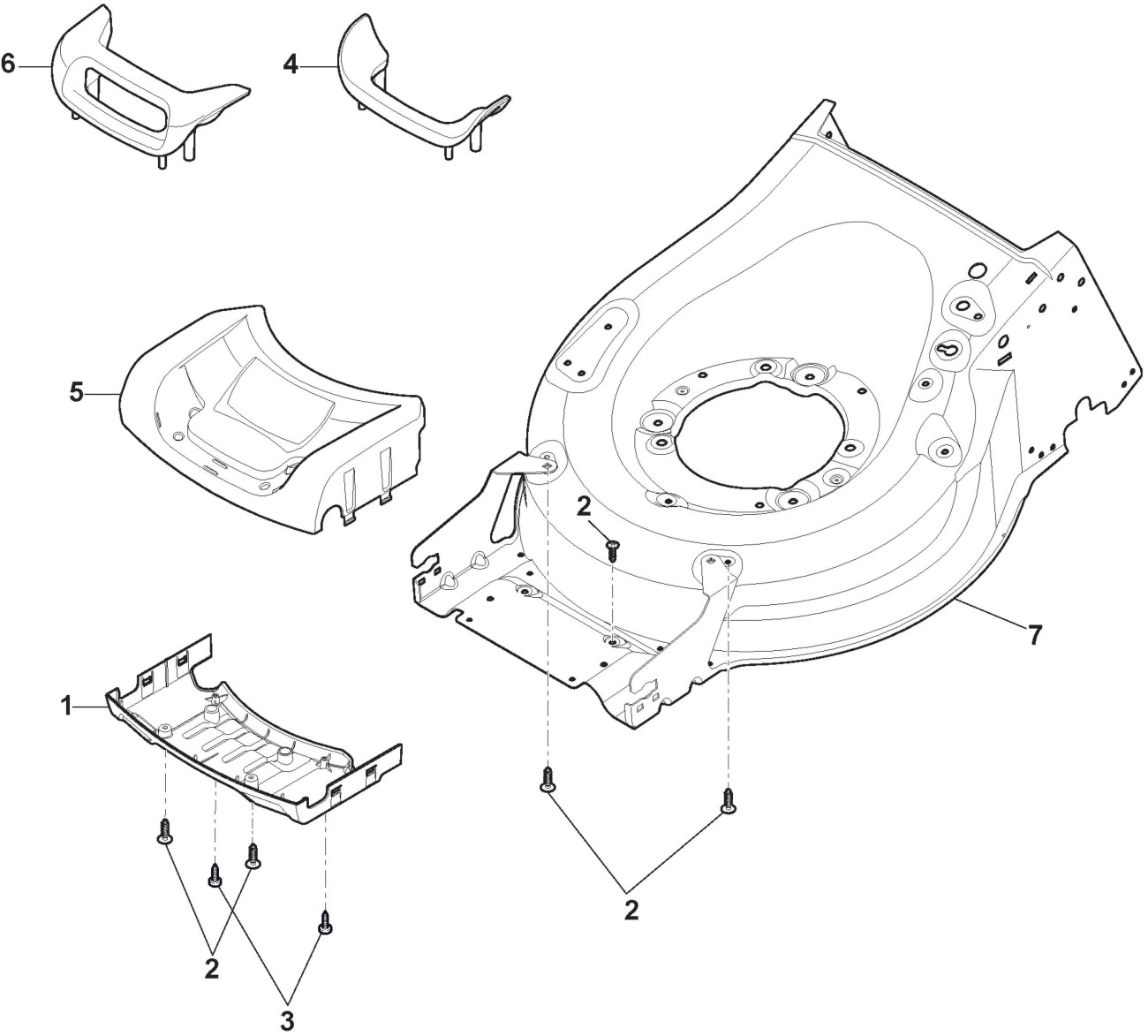 6
4
5
2
7
1
2
2
3