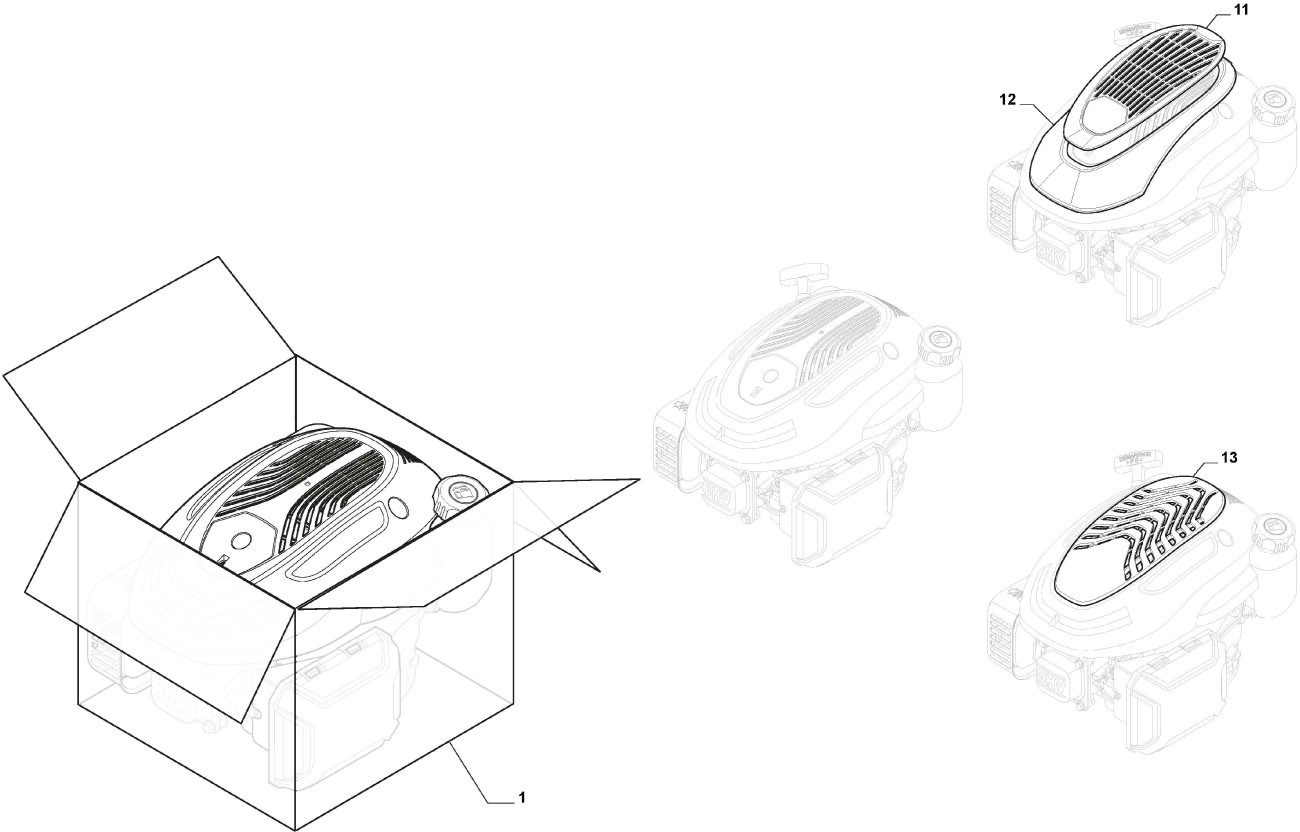 11
12
13
1