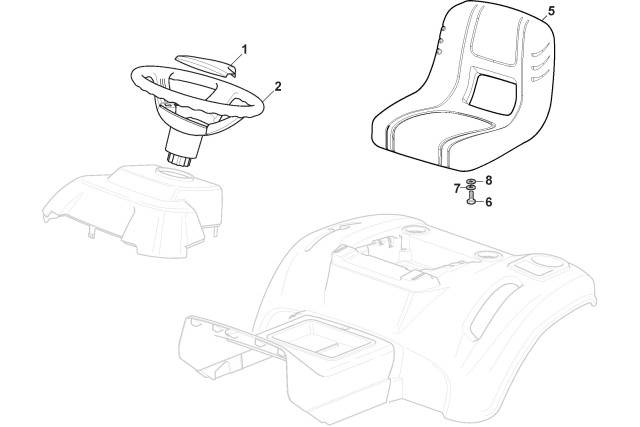 1
2
5
8
7
6