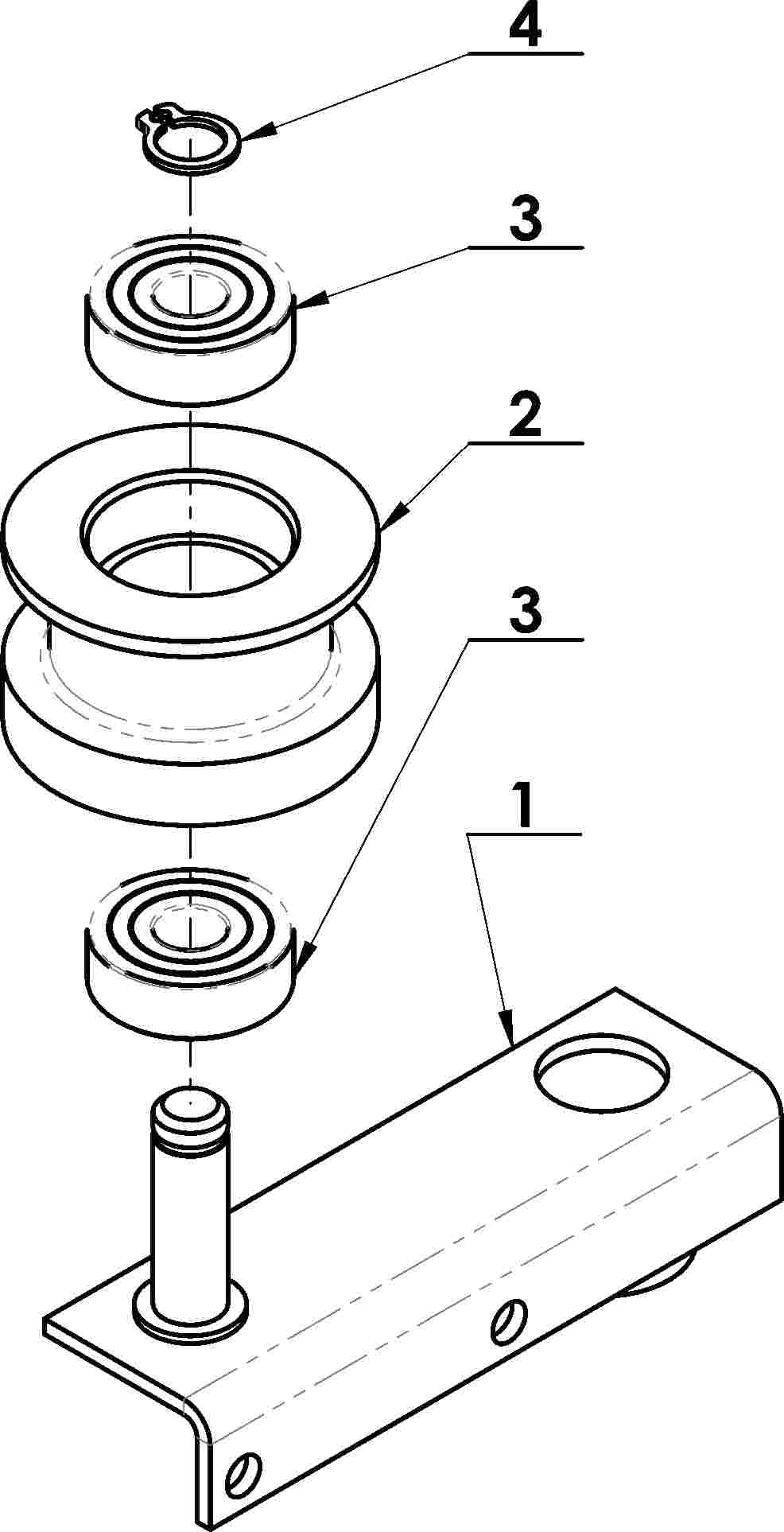 4
3
2
3
1