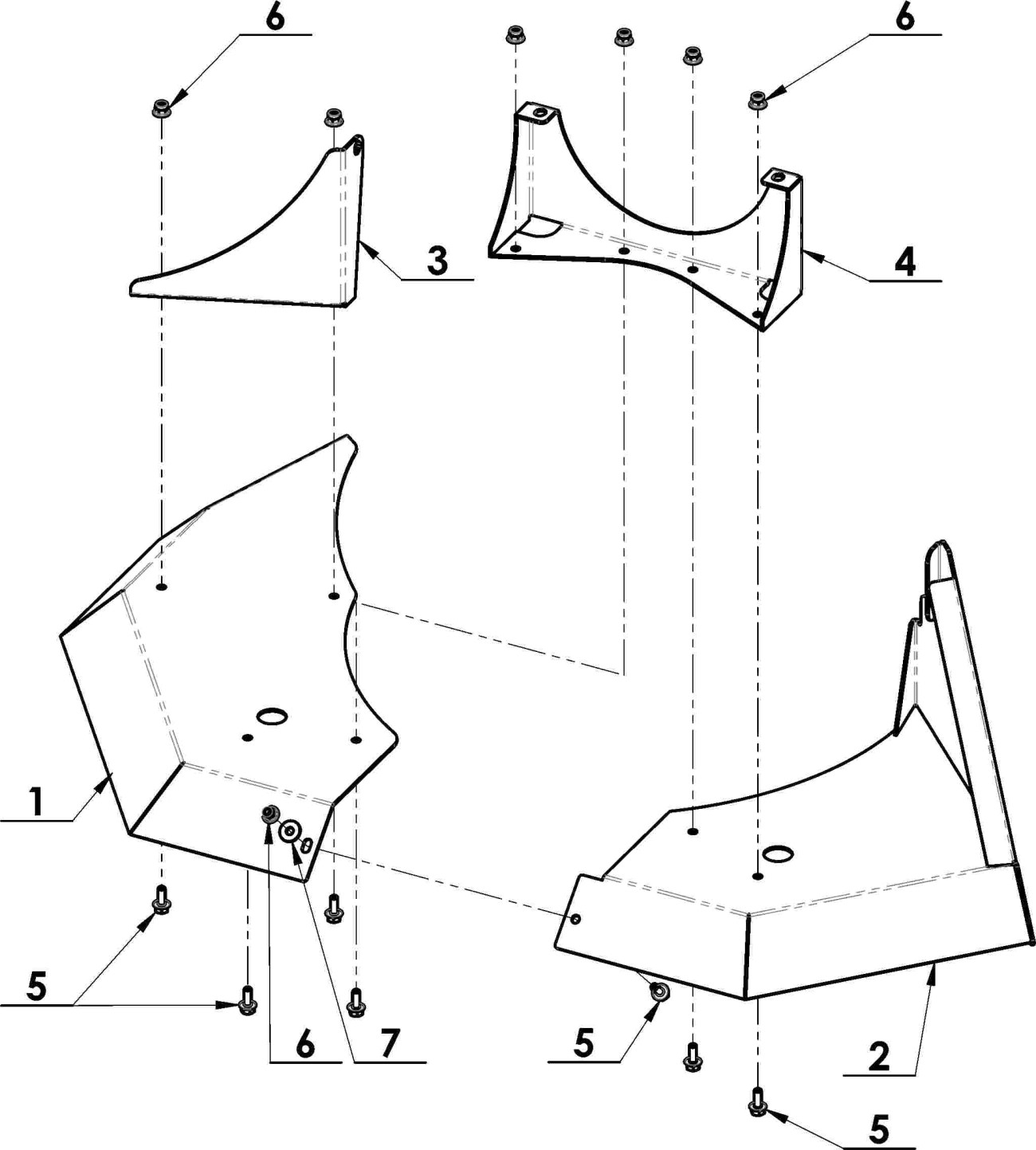 6
6
3
4
1
5
6
7
5
2
5