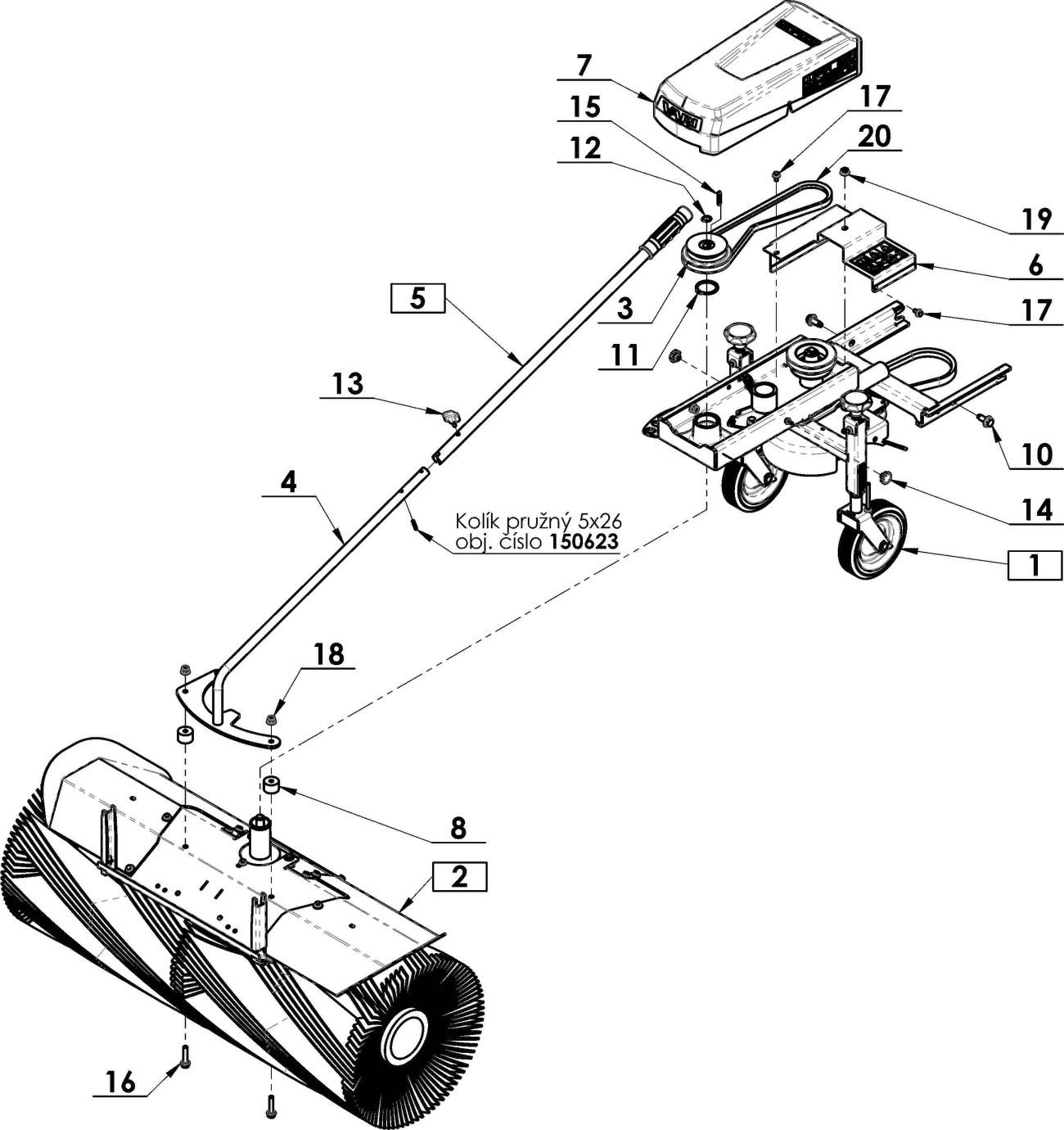 7
15
17
12
20
19
6
5
3
17
11
13
10
4
Kolík pružný 5x26
obj. číslo **150623**
14
1
18
8
2
16