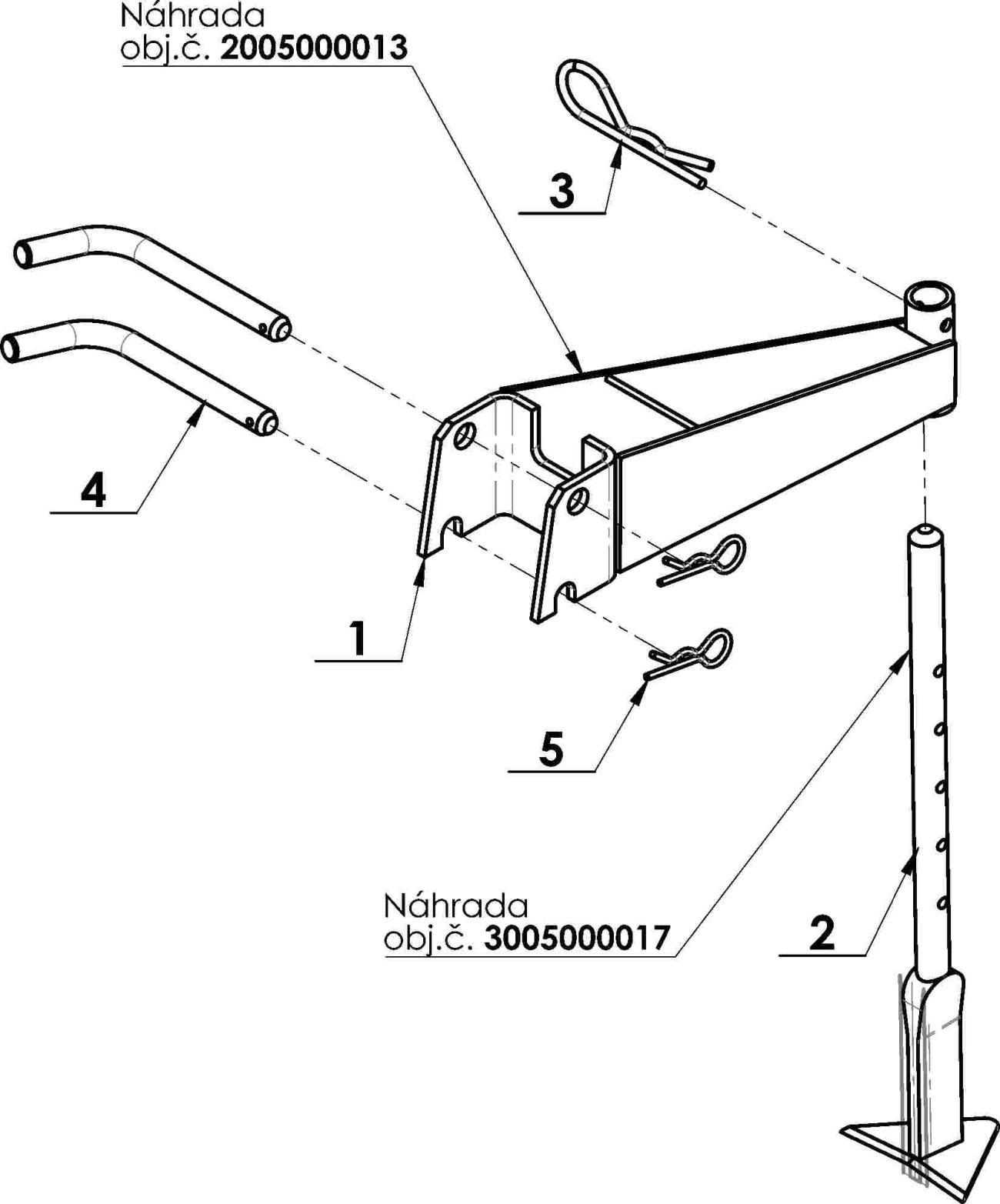 Náhrada
obj.č. 2005000013

3

4

1

5

Náhrada
obj.č. 3005000017

2