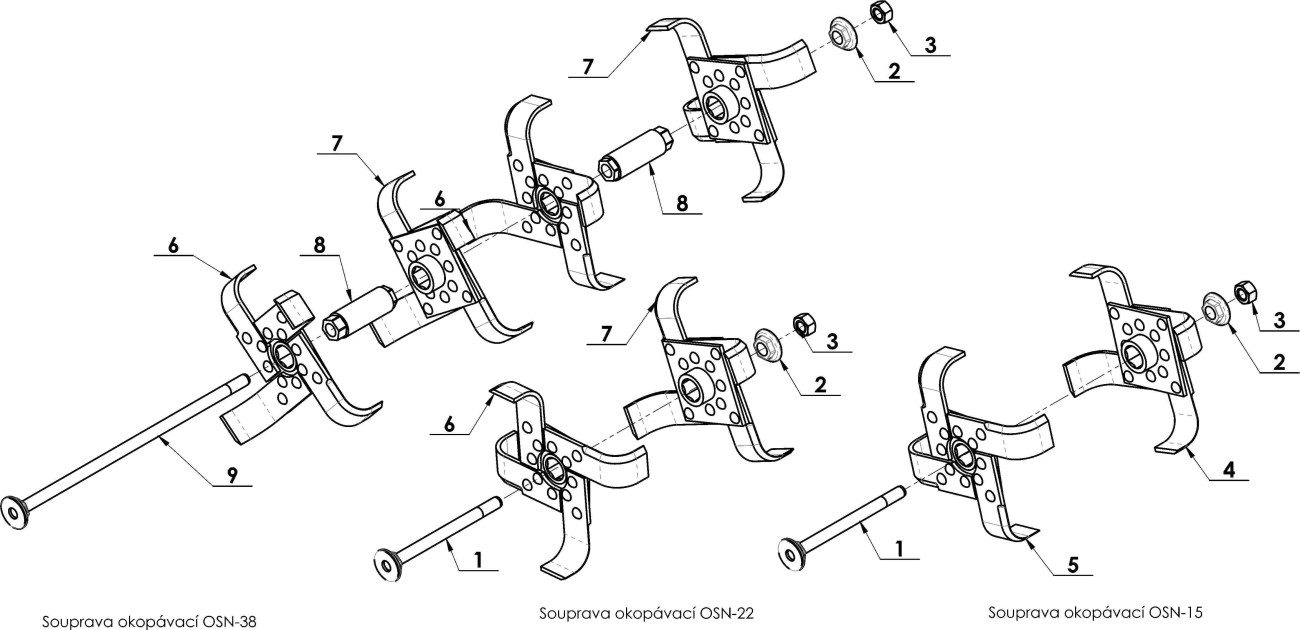 7
2
3
7
6
8
6
8
7
3
2
3
2
6
9
4
1
1
5

Souprava okopávací OSN-38

Souprava okopávací OSN-22

Souprava okopávací OSN-15