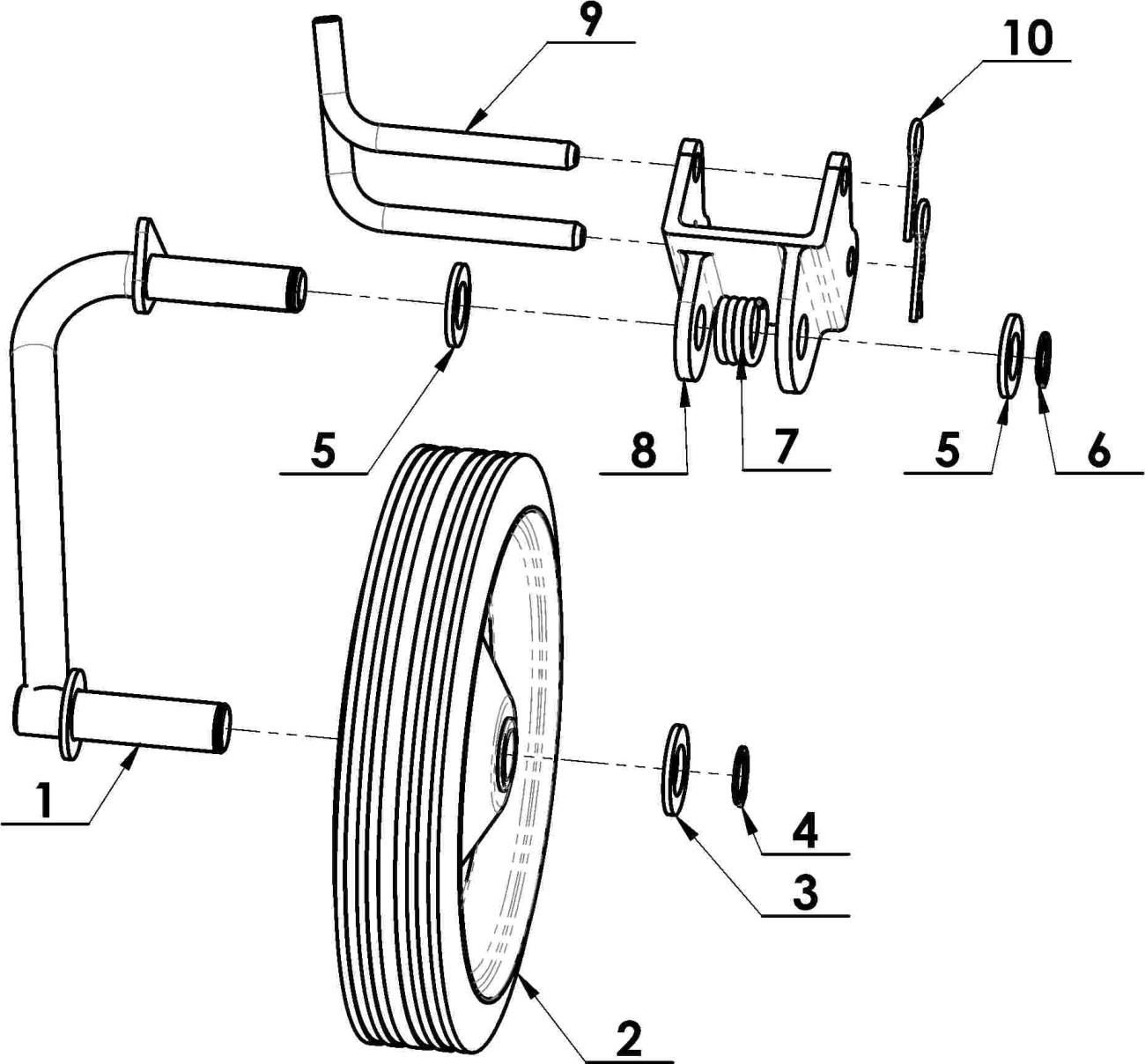 9
10
5
8
7
5
6
1
4
3
2