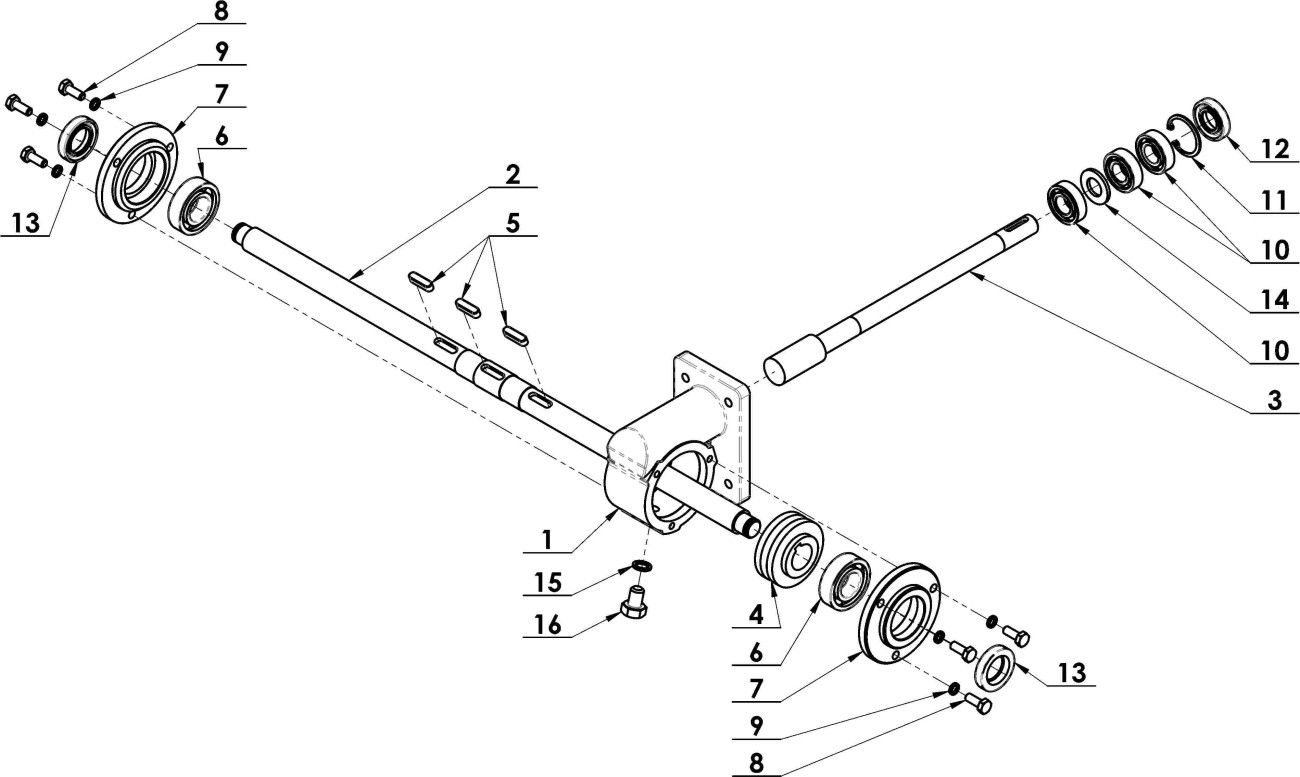 8
9
7
6
13
2
5
12
11
10
14
10
3
1
15
16
4
6
7
13
9
8