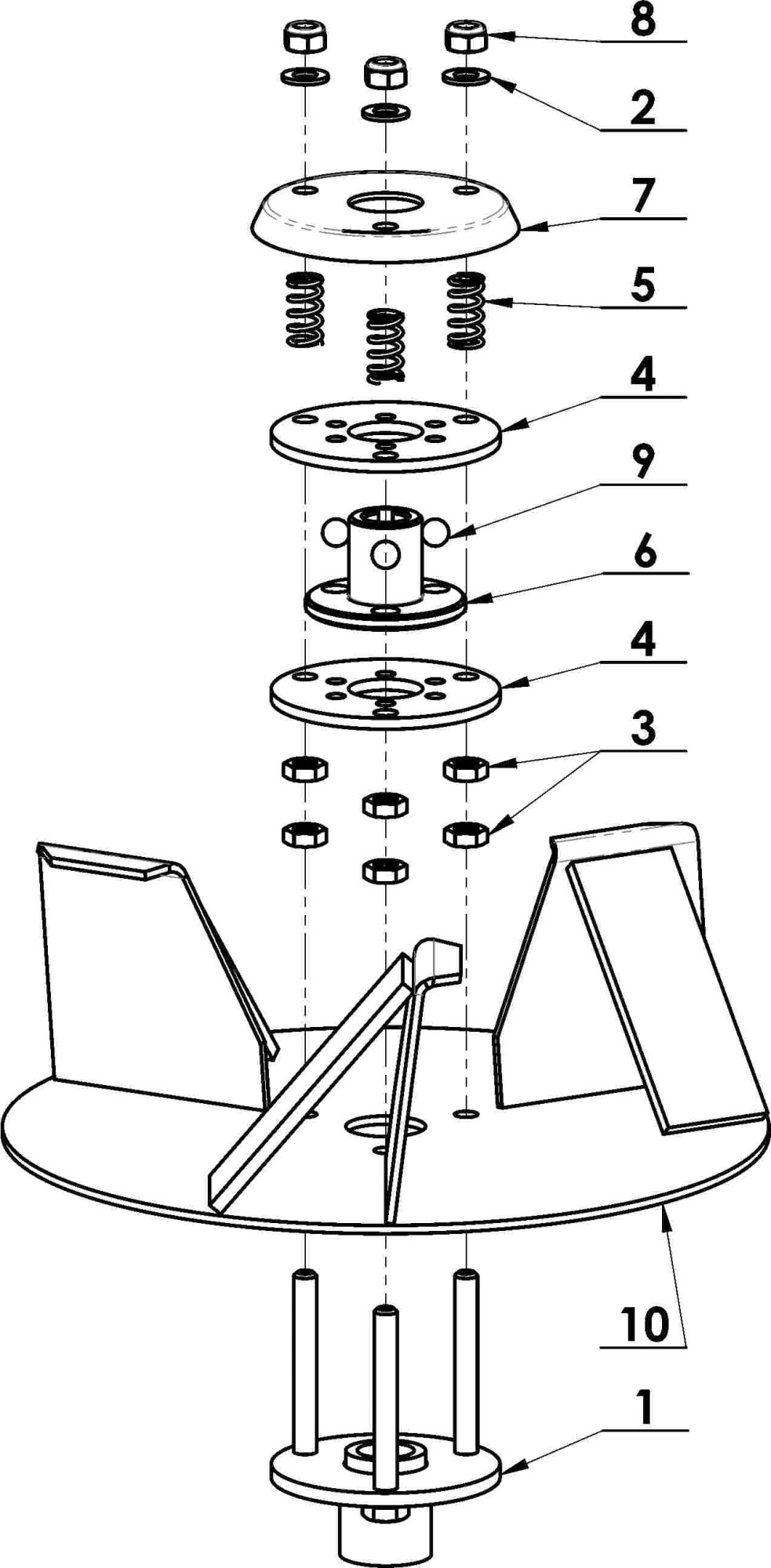 8
2
7
5
4
9
6
4
3
10
1